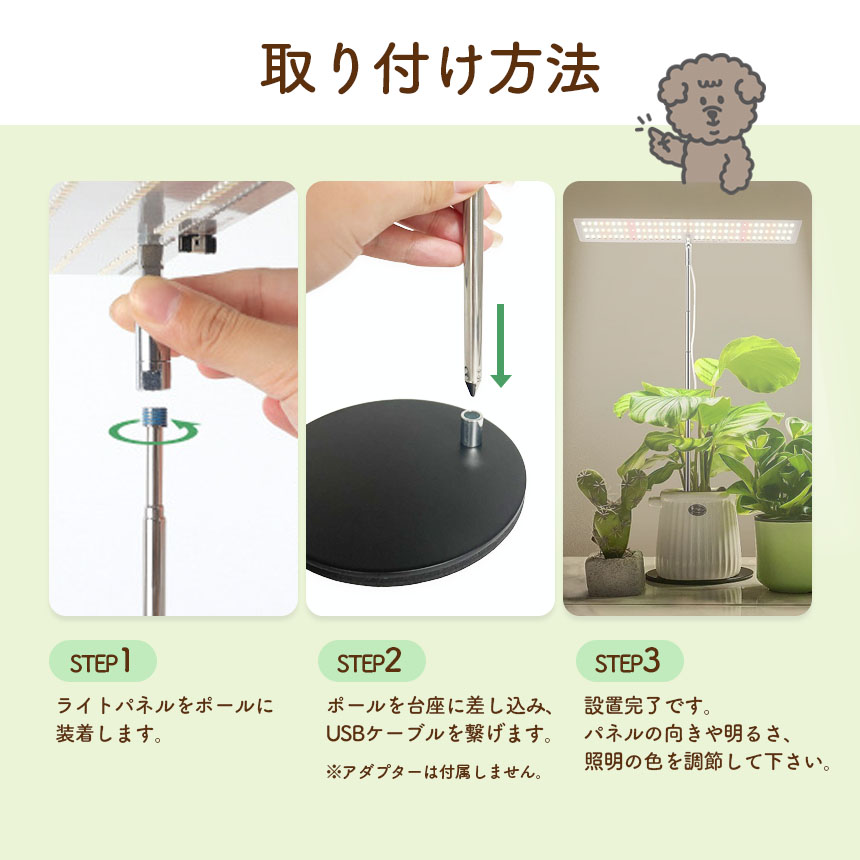 取り付け方法

STEP1

ライトパネルをポールに装着します。

STEP2

ポールを台座に差し込み、USBケーブルを繋げます。

※アダプターは付属しません。

STEP3

設置完了です。
パネルの向きや明るさ、照明の色を調節して下さい。