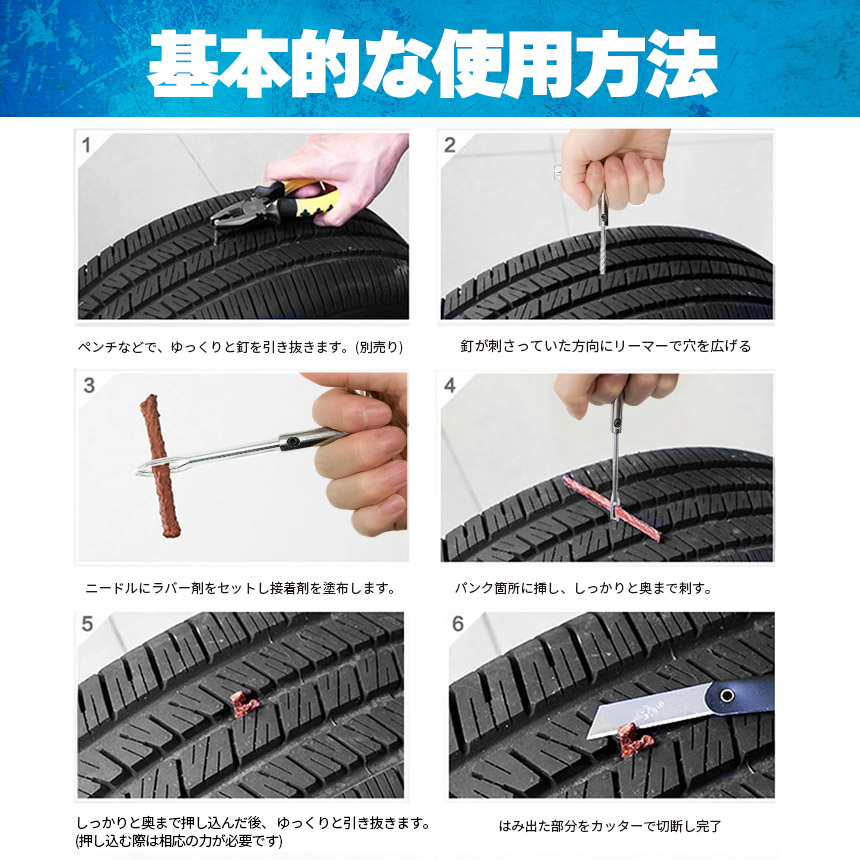 基本的な使用方法

1

ペンチなどで、ゆっくりと釘を引き抜きます。(別売り)

2

釘が刺さっていた方向にリーマーで穴を広げる

3

ニードルにラバー剤をセットし接着剤を塗布します。

4

パンク箇所に挿し、しっかりと奥まで刺す。

5

しっかりと奥まで押し込んだ後、ゆっくりと引き抜きます。(押し込む際は相応の力が必要です)

6

はみ出た部分をカッターで切断し完了