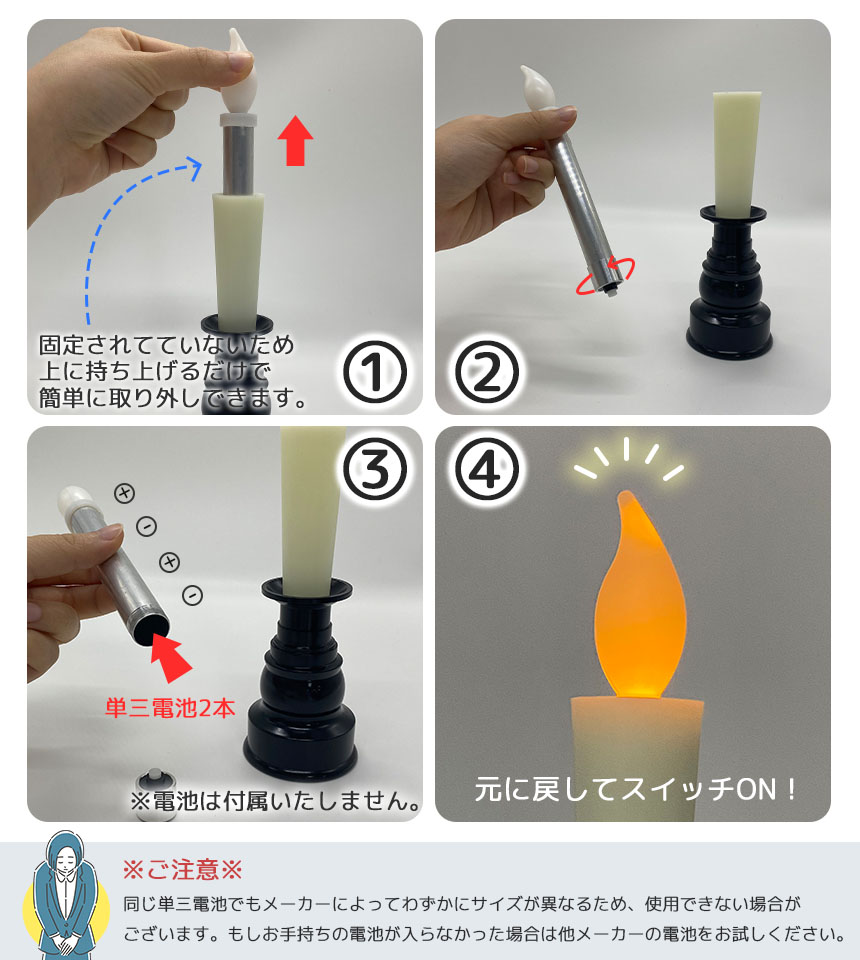 固定されてていないため
上に持ち上げるだけで
簡単に取り外しできます。

①

②

③

⊕
⊖
⊕
⊖

単三電池2本

※電池は付属いたしません。

④

元に戻してスイッチON！

※ご注意※

同じ単三電池でもメーカーによってわずかにサイズが異なるため、使用できない場合がございます。もしお手持ちの電池が入らなかった場合は他メーカーの電池をお試しください。