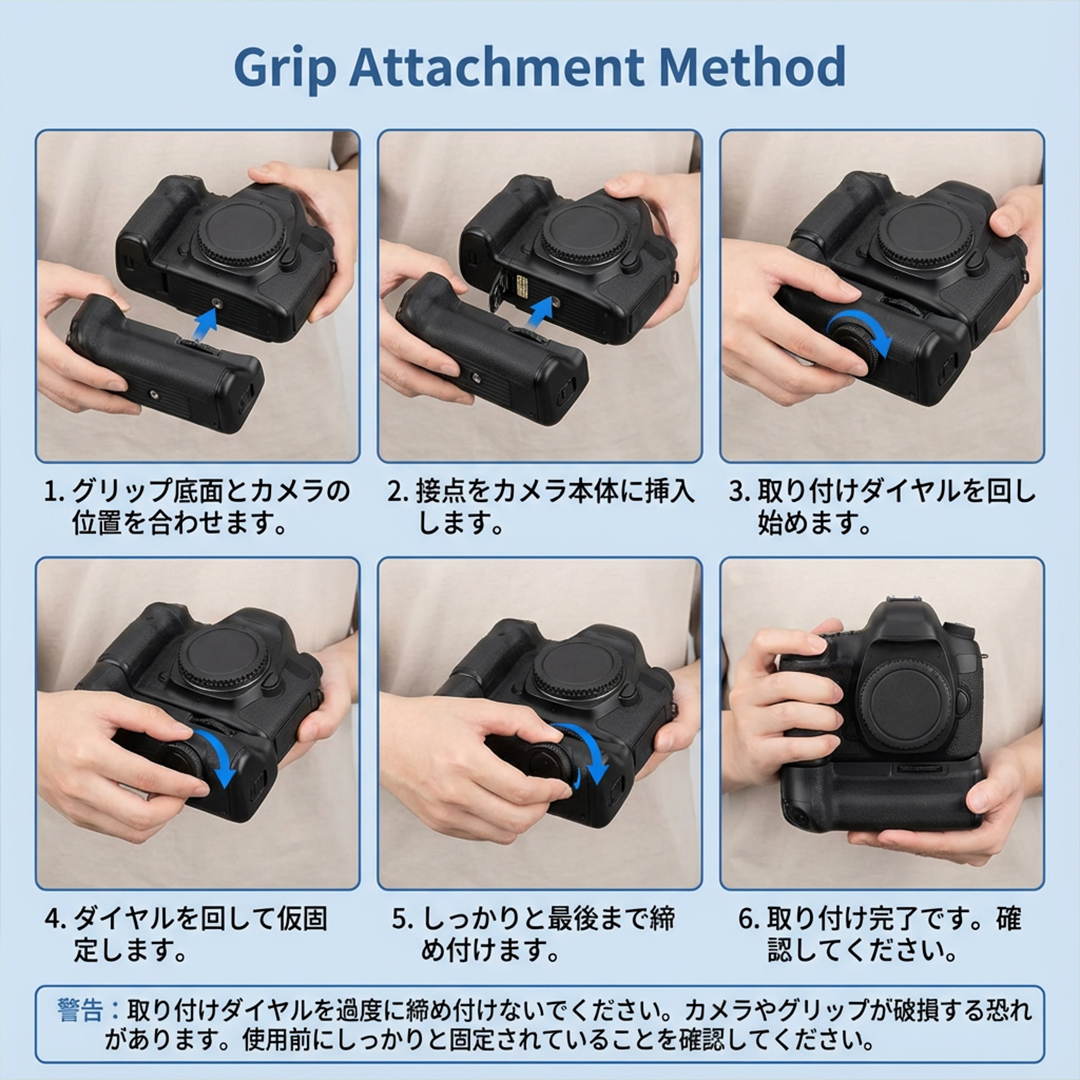 Grip Attachment Method

1. グリップ底面とカメラの位置を合わせます。

2. 接点をカメラ本体に挿入します。

3. 取り付けダイヤルを回し始めます。

4. ダイヤルを回して仮固定します。

5. しっかりと最後まで締め付けます。

6. 取り付け完了です。確認してください。

警告：取り付けダイヤルを過度に締め付けないでください。カメラやグリップが破損する恐れがあります。使用前にしっかりと固定されていることを確認してください。