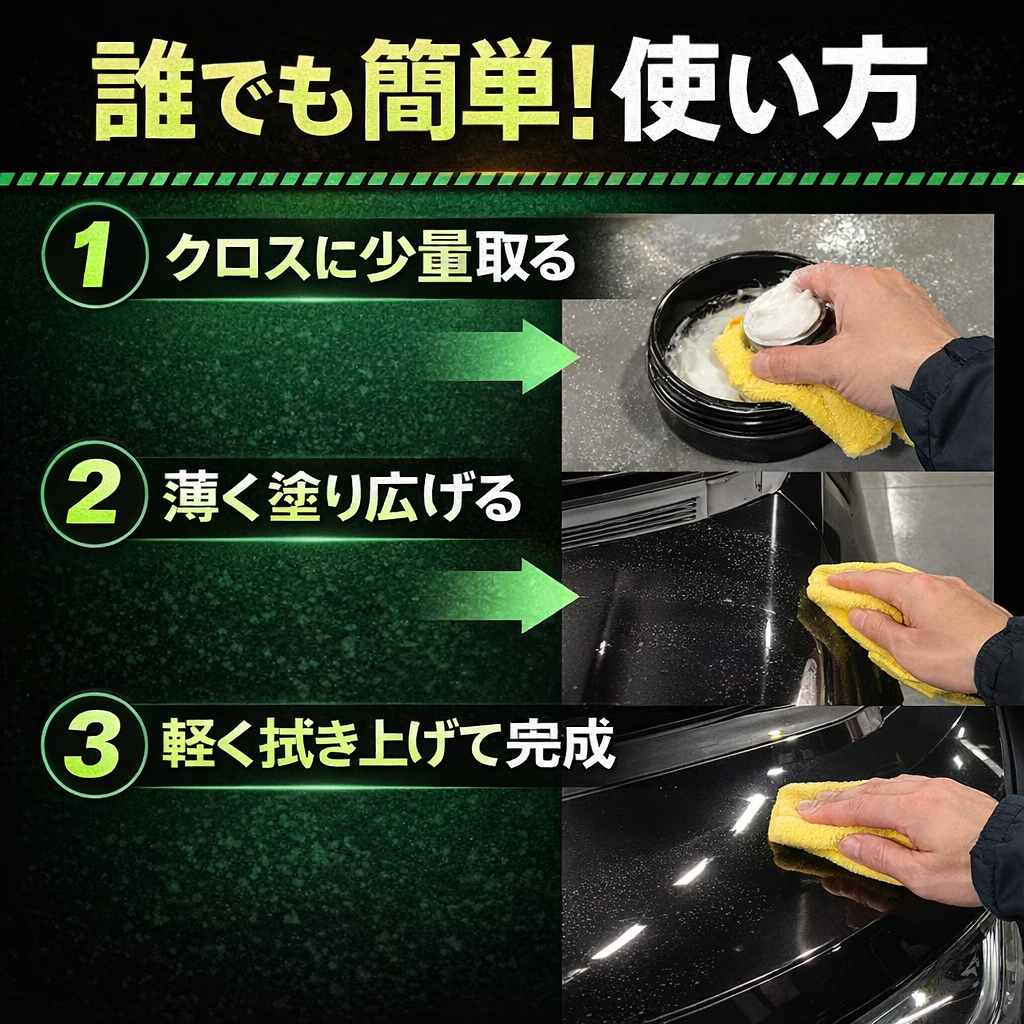 誰でも簡単!使い方

1 クロスに少量取る

2 薄く塗り広げる

3 軽く拭き上げて完成