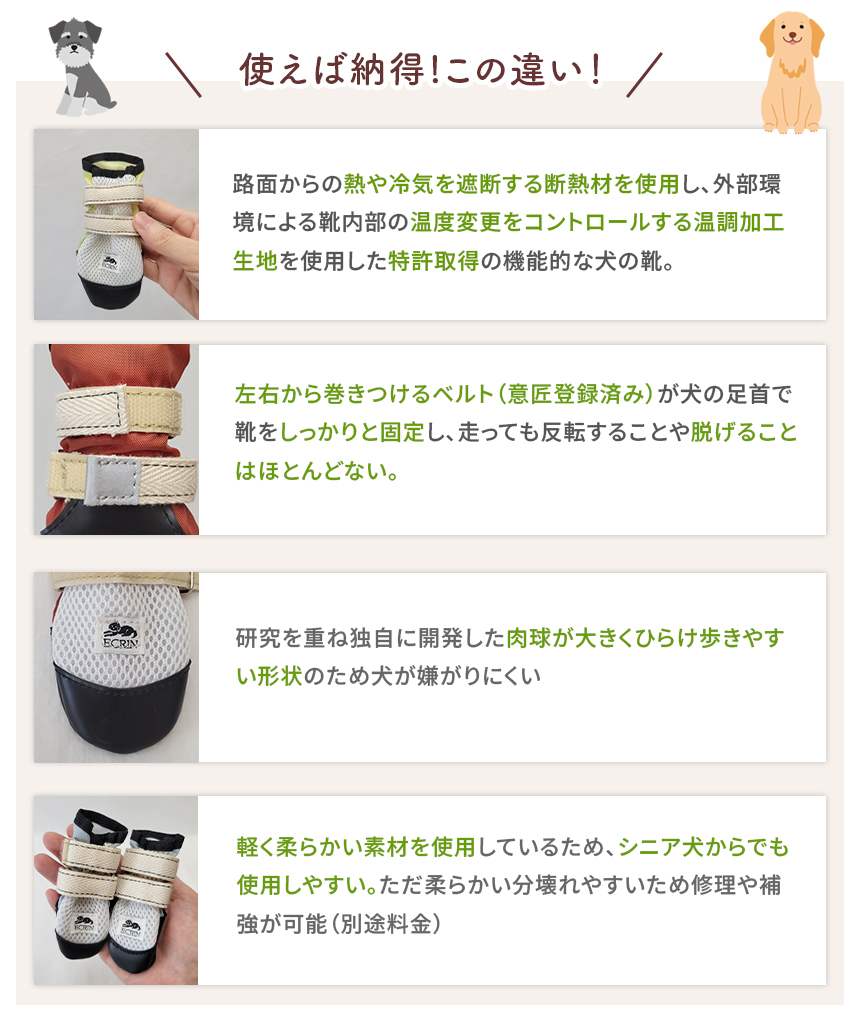 使えば納得!この違い!

路面からの熱や冷気を遮断する断熱材を使用し、外部環境による靴内部の温度変更をコントロールする温調加工生地を使用した特許取得の機能的な犬の靴。

左右から巻きつけるベルト(意匠登録済み)が犬の足首で靴をしっかりと固定し、走っても反転することや脱げることはほとんどない。

ECRIN

研究を重ね独自に開発した肉球が大きくひらけ歩きやすい形状のため犬が嫌がりにくい

ECRIN ECRIN

軽く柔らかい素材を使用しているため、シニア犬からでも使用しやすい。ただ柔らかい分壊れやすいため修理や補強が可能(別途料金)