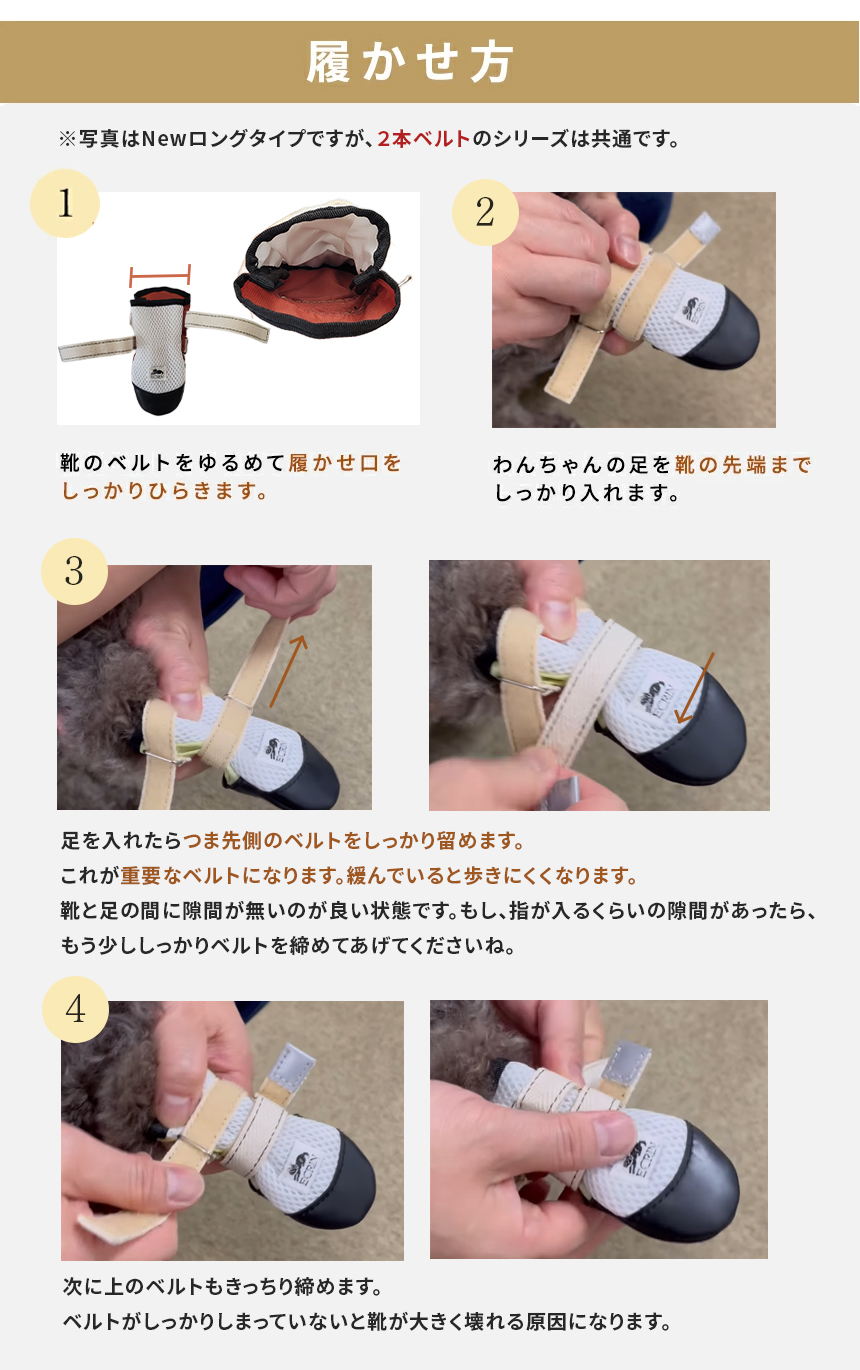 履かせ方

※写真はNewロングタイプですが、2本ベルトのシリーズは共通です。

1

靴のベルトをゆるめて履かせ口をしっかりひらきます。

2

わんちゃんの足を靴の先端までしっかり入れます。

3

足を入れたらつま先側のベルトをしっかり留めます。
これが重要なベルトになります。緩んでいると歩きにくくなります。
靴と足の間に隙間が無いのが良い状態です。もし、指が入るくらいの隙間があったら、もう少ししっかりベルトを締めてあげてくださいね。

4

次に上のベルトもきっちり締めます。
ベルトがしっかりしまっていないと靴が大きく壊れる原因になります。