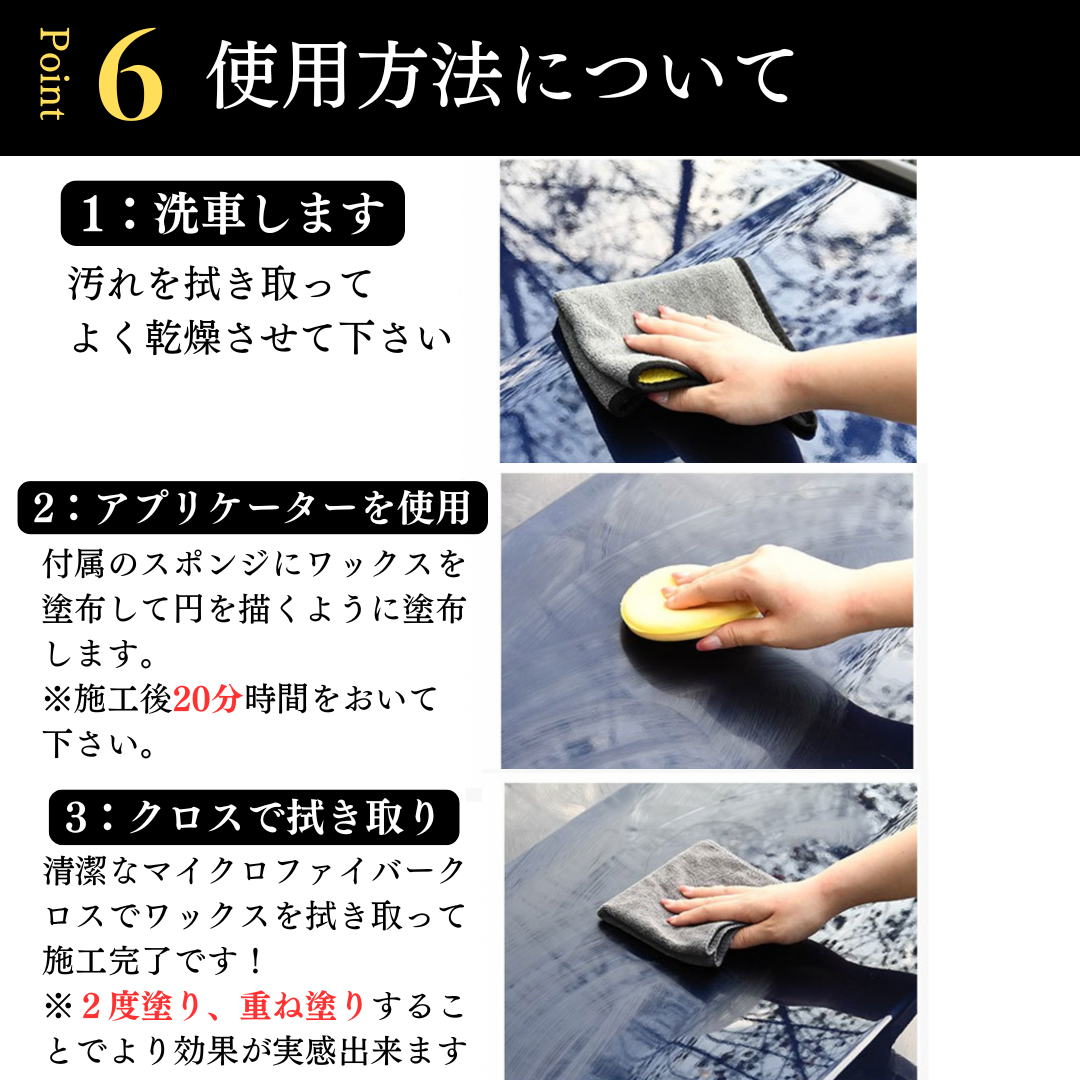 Point 6 使用方法について

1：洗車します

汚れを拭き取って
よく乾燥させて下さい

2：アプリケーターを使用

付属のスポンジにワックスを塗布して円を描くように塗布します。
※施工後20分時間をおいて下さい。

3：クロスで拭き取り

清潔なマイクロファイバークロスでワックスを拭き取って施工完了です！
※２度塗り、重ね塗りすることでより効果が実感出来ます