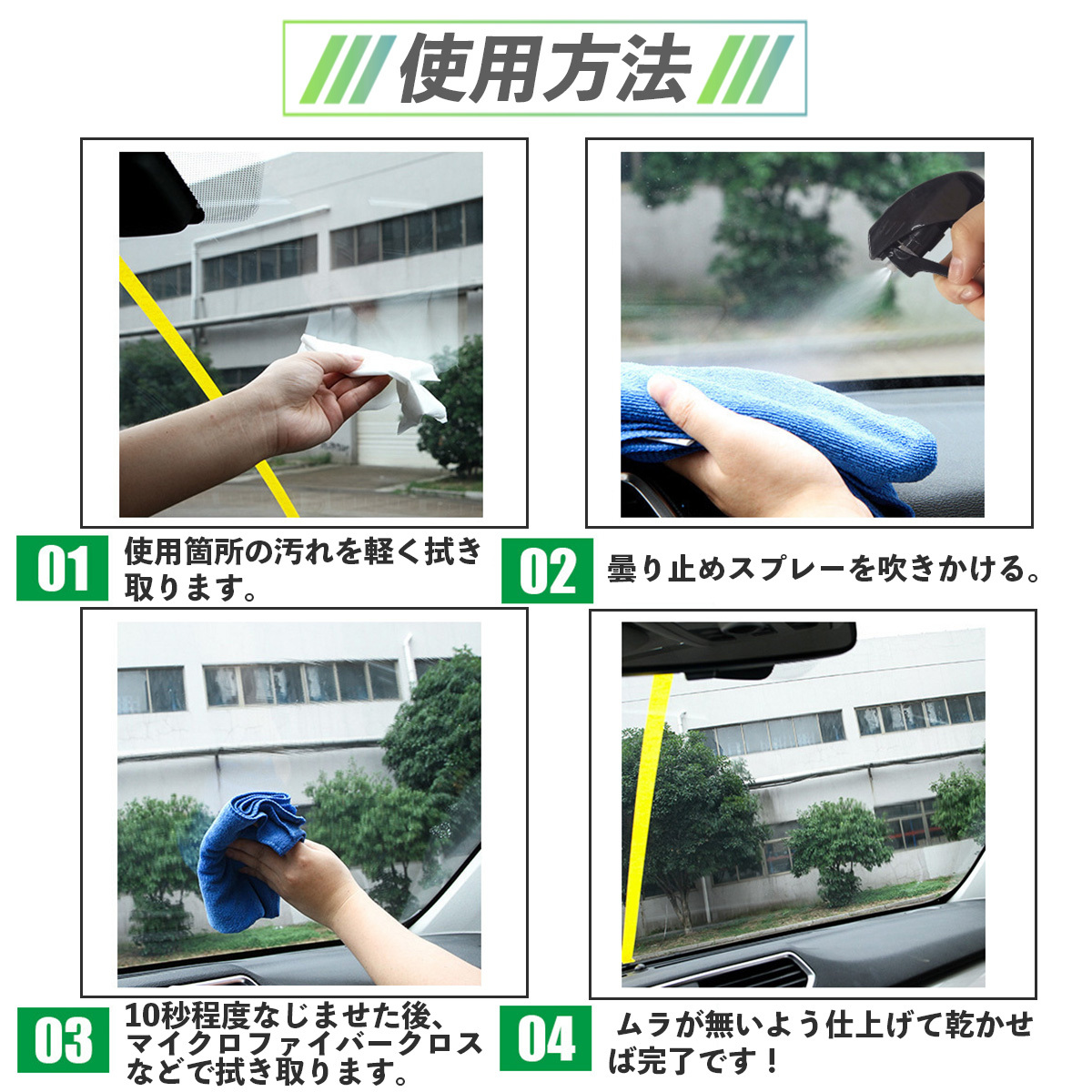 使用方法

01 使用箇所の汚れを軽く拭き取ります。

02 曇り止めスプレーを吹きかける。

03 10秒程度なじませた後、マイクロファイバークロスなどで拭き取ります。

04 ムラが無いよう仕上げて乾かせば完了です！