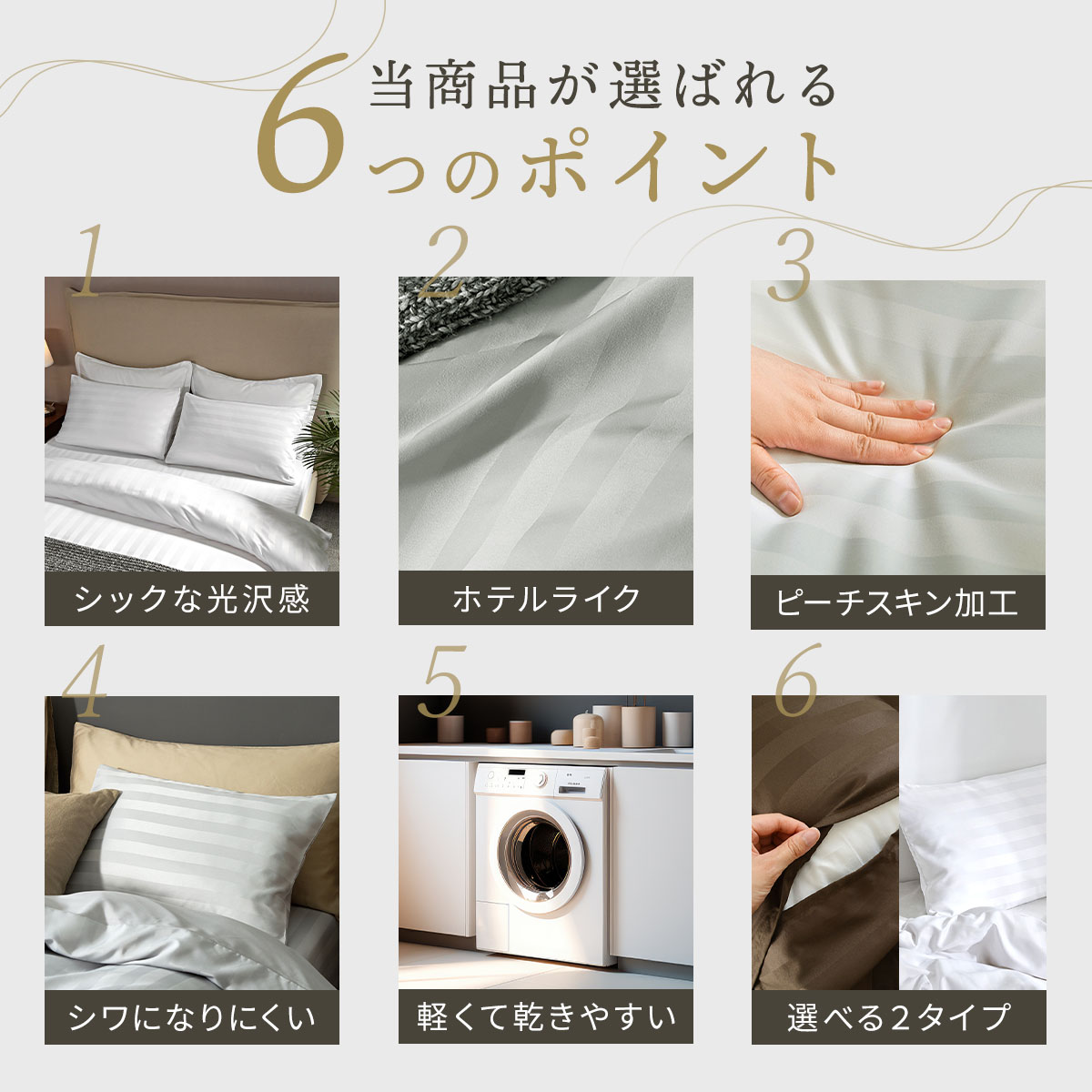 当商品が選ばれる

6つのポイント

1

シックな光沢感

2

ホテルライク

3

ピーチスキン加工

4

シワになりにくい

5

軽くて乾きやすい

6

選べる2タイプ