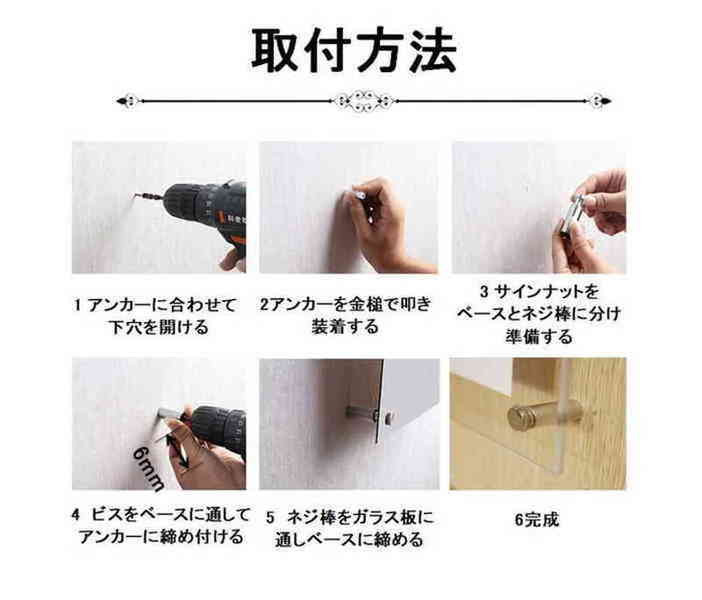 取付方法

1 アンカーに合わせて下穴を開ける

2アンカーを金槌で叩き装着する

3 サインナットをベースとネジ棒に分け準備する

6mm

4 ビスをベースに通してアンカーに締め付ける

5 ネジ棒をガラス板に通しベースに締める

6完成