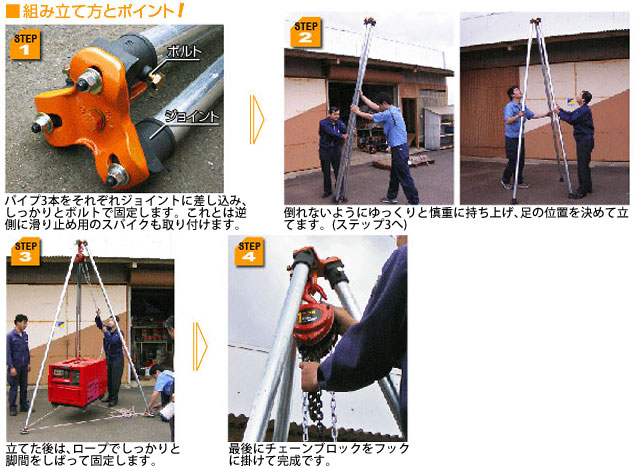 ■組み立て方とポイント！

STEP 1

ボルト

ジョイント

パイプ3本をそれぞれジョイントに差し込み、しっかりとボルトで固定します。これとは逆側に滑り止め用のスパイクも取り付けます。

STEP 2

倒れないようにゆっくりと慎重に持ち上げ、足の位置を決めて立てます。(ステップ3へ)

STEP 3

立てた後は、ロープでしっかりと脚間をしばって固定します。

STEP 4

最後にチェーンブロックをフックに掛けて完成です。