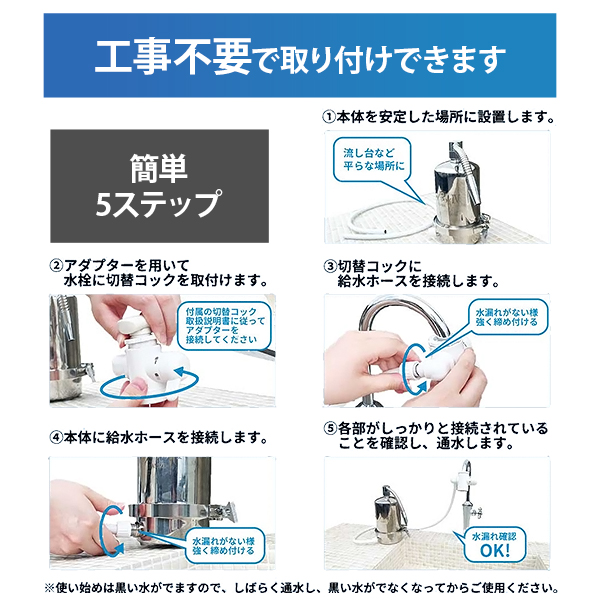 工事不要で取り付けできます

簡単
5ステップ

①本体を安定した場所に設置します。

流し台など
平らな場所に

②アダプターを用いて
水栓に切替コックを取付けます。

付属の切替コック
取扱説明書に従って
アダプターを
接続してください

③切替コックに
給水ホースを接続します。

水漏れがない様
強く締め付ける

④本体に給水ホースを接続します。

水漏れがない様
強く締め付ける

⑤各部がしっかりと接続されている
ことを確認し、通水します。

水漏れ確認
OK!

※使い始めは黒い水がでますので、しばらく通水し、黒い水がでなくなってからご使用ください。