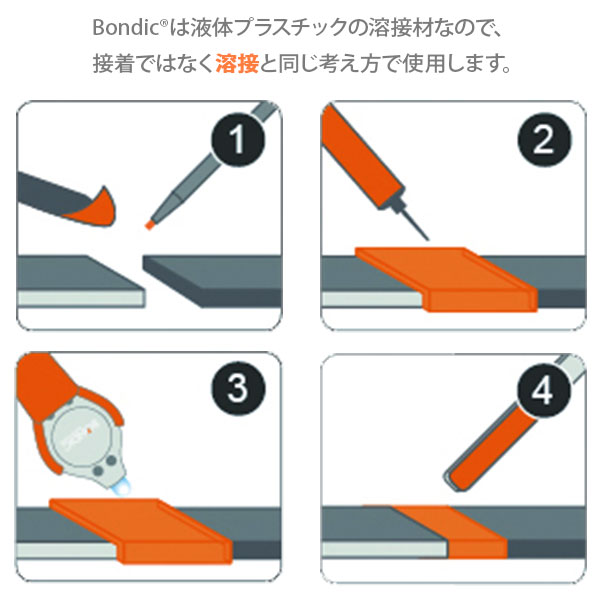 Bondic®は液体プラスチックの溶接材なので、
接着ではなく溶接と同じ考え方で使用します。

1

2

3

4