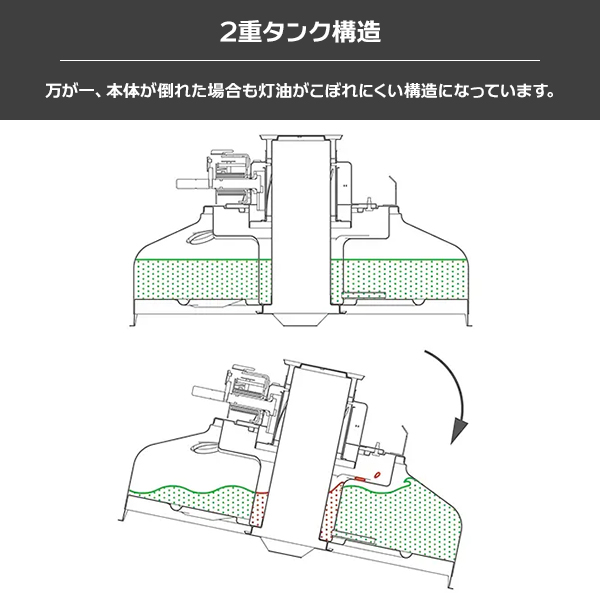 2重タンク構造

万が一、本体が倒れた場合も灯油がこぼれにくい構造になっています。