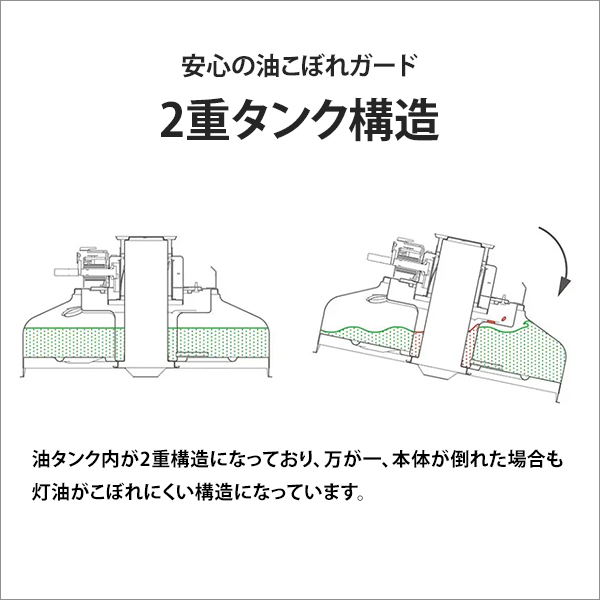 安心の油こぼれガード

2重タンク構造

油タンク内が2重構造になっており、万が一、本体が倒れた場合も灯油がこぼれにくい構造になっています。