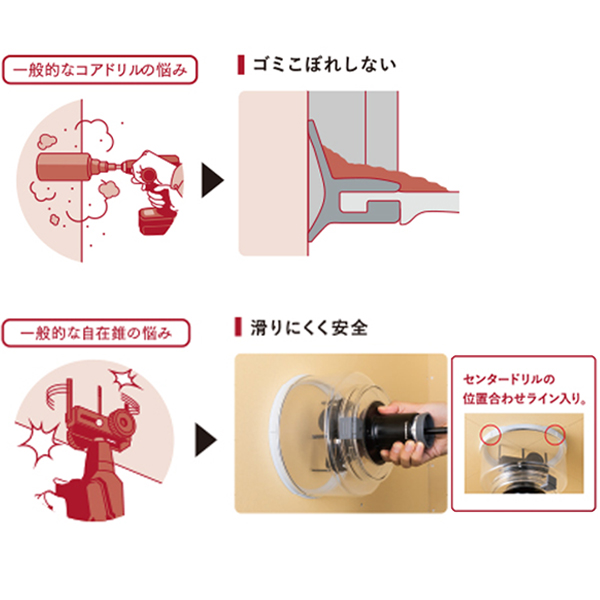 一般的なコアドリルの悩み

ゴミこぼれしない

一般的な自在錐の悩み

滑りにくく安全

センタードリルの位置合わせライン入り。