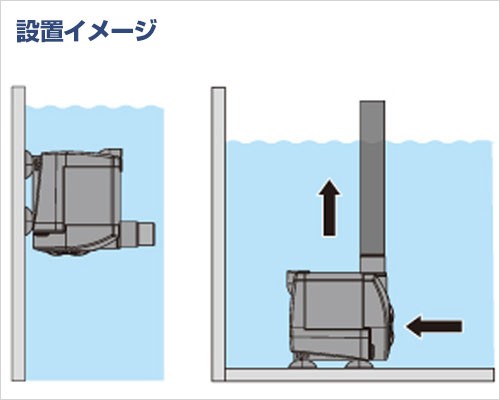 設置イメージ