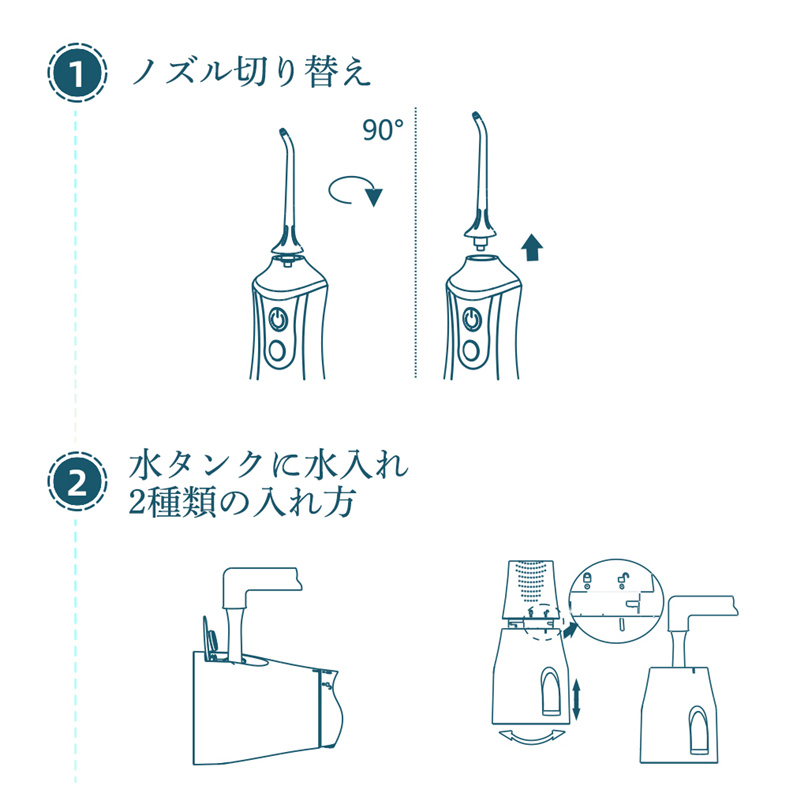 1 ノズル切り替え

90°

2 水タンクに水入れ
2種類の入れ方