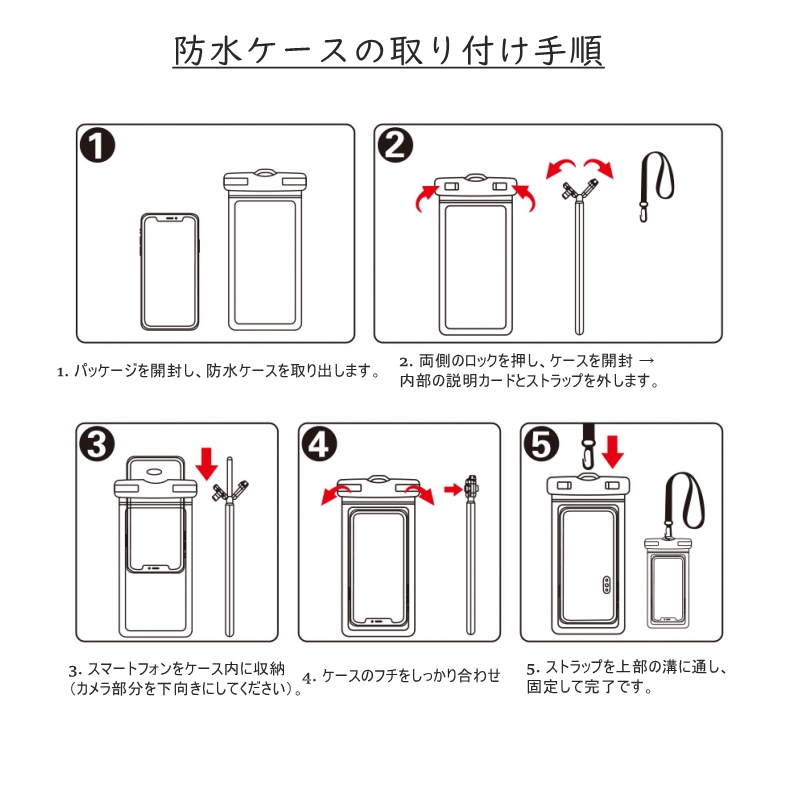 防水ケースの取り付け手順

1

2

1. パッケージを開封し、防水ケースを取り出します。

2. 両側のロックを押し、ケースを開封 → 内部の説明カードとストラップを外します。

3

4

5

3. スマートフォンをケース内に収納（カメラ部分を下向きにしてください）。

4. ケースのフチをしっかり合わせ

5. ストラップを上部の溝に通し、固定して完了です。