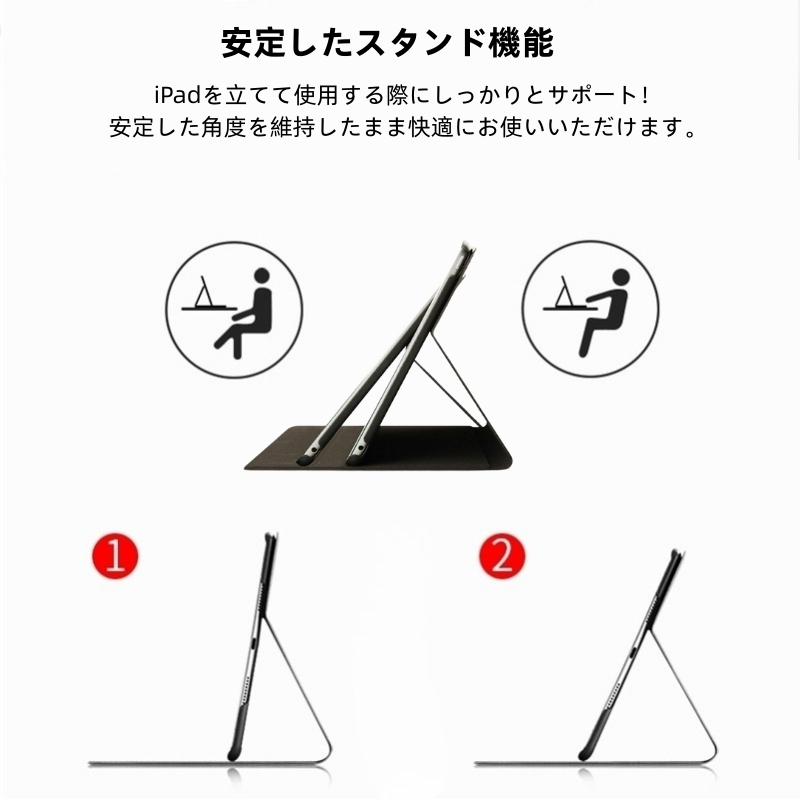 安定したスタンド機能

iPadを立てて使用する際にしっかりとサポート！
安定した角度を維持したまま快適にお使いいただけます。

1

2