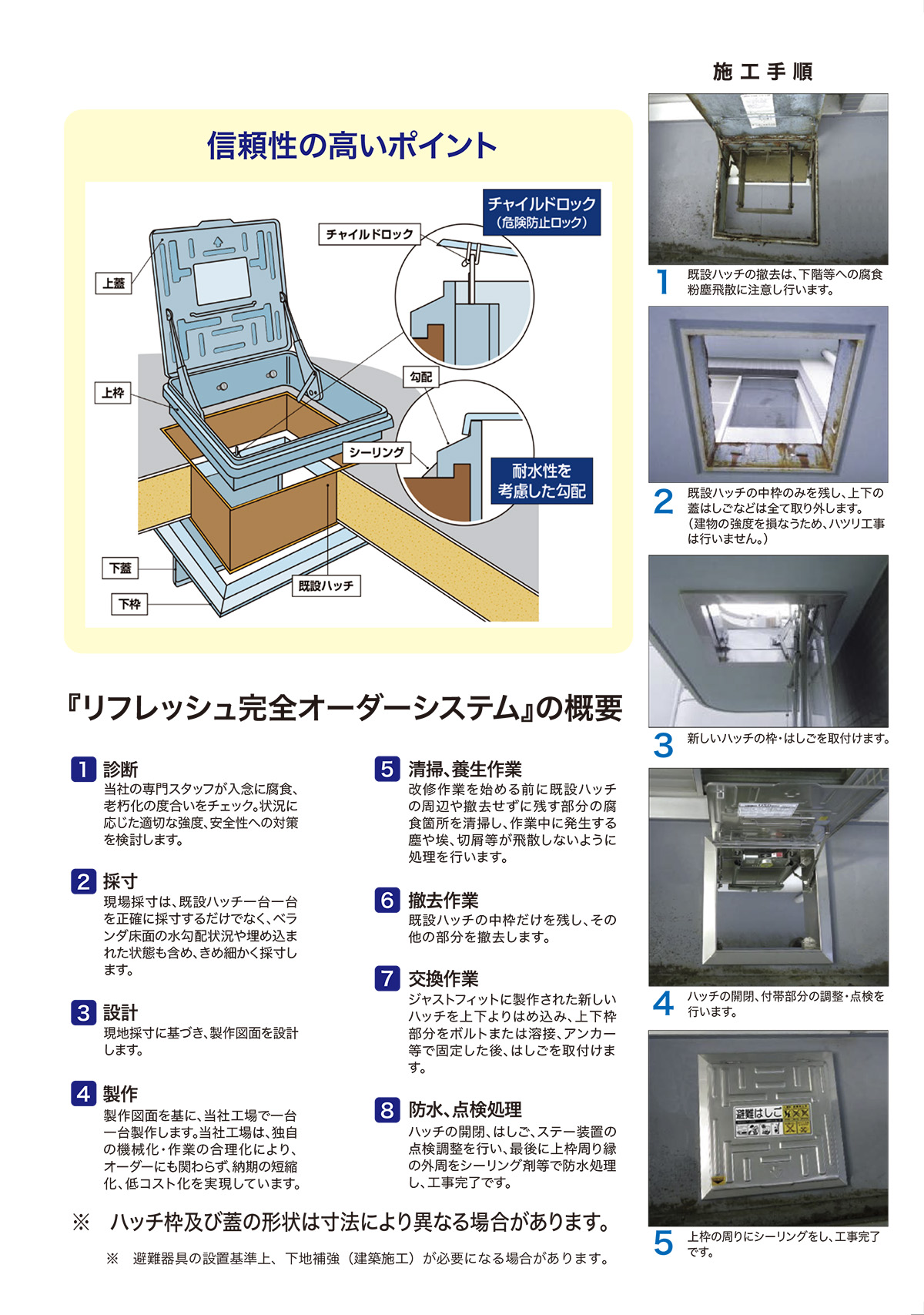 信頼性の高いポイント

チャイルドロック
(危険防止ロック)

チャイルドロック

上蓋

上枠

勾配

シーリング

耐水性を
考慮した勾配

下蓋

下枠

既設ハッチ

『リフレッシュ完全オーダーシステム』の概要

1 診断
当社の専門スタッフが入念に腐食、老朽化の度合いをチェック。状況に応じた適切な強度、安全性への対策を検討します。

2 採寸
現場採寸は、既設ハッチ一台一台を正確に採寸するだけでなく、ベランダ床面の水勾配状況や埋め込まれた状態も含め、きめ細かく採寸します。

3 設計
現地採寸に基づき、製作図面を設計します。

4 製作
製作図面を基に、当社工場で一台一台製作します。当社工場は、独自の機械化・作業の合理化により、オーダーにも関わらず、納期の短縮化、低コスト化を実現しています。

5 清掃、養生作業
改修作業を始める前に既設ハッチの周辺や撤去せずに残す部分の腐食箇所を清掃し、作業中に発生する塵や埃、切屑等が飛散しないように処理を行います。

6 撤去作業
既設ハッチの中枠だけを残し、その他の部分を撤去します。

7 交換作業
ジャストフィットに製作された新しいハッチを上下よりはめ込み、上下枠部分をボルトまたは溶接、アンカー等で固定した後、はしごを取付けます。

8 防水、点検処理
ハッチの開閉、はしご、ステー装置の点検調整を行い、最後に上枠周り縁の外周をシーリング剤等で防水処理し、工事完了です。

※ ハッチ枠及び蓋の形状は寸法により異なる場合があります。

※ 避難器具の設置基準上、下地補強（建築施工）が必要になる場合があります。

施工手順

1 既設ハッチの撤去は、下階等への腐食粉塵飛散に注意し行います。

2 既設ハッチの中枠のみを残し、上下の蓋はしごなどは全て取り外します。(建物の強度を損なうため、ハツリ工事は行いません。)

3 新しいハッチの枠・はしごを取付けます。

4 ハッチの開閉、付帯部分の調整・点検を行います。

避難はしご

5 上枠の周りにシーリングをし、工事完了です。