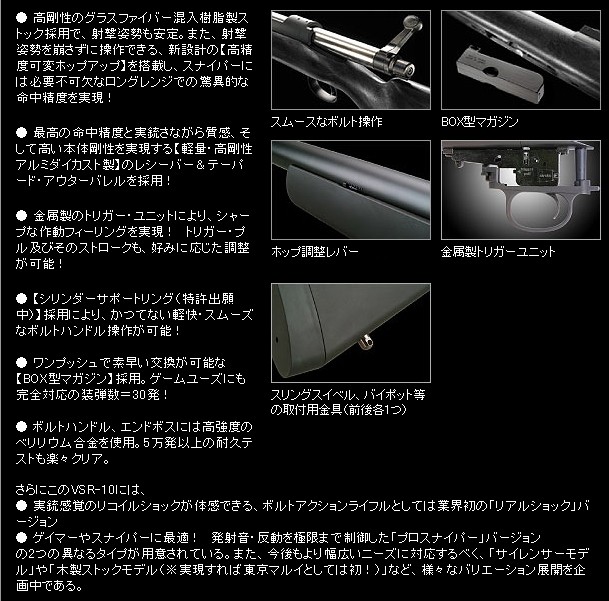 ● 高剛性のグラスファイバー混入樹脂製ストック採用で、射撃姿勢も安定。また、射撃姿勢を崩さずに操作できる、新設計の【高精度可変ホップアップ】を搭載し、スナイパーには必要不可欠なロングレンジでの驚異的な命中精度を実現！

● 最高の命中精度と実銃さながら質感、そして高い本体剛性を実現する【軽量・高剛性アルミダイカスト製】のレシーバー＆テーパード・アウターバレルを採用！

● 金属製のトリガー・ユニットにより、シャープな作動フィーリングを実現！ トリガー・プル及びそのストロークも、好みに応じた調整が可能！

●【シリンダーサポートリング（特許出願中）】採用により、かつてない軽快・スムーズなボルトハンドル操作が可能！

● ワンプッシュで素早い交換が可能な【BOX型マガジン】採用。ゲームユーズにも完全対応の装弾数＝30発！

● ボルトハンドル、エンドボスには高強度のベリリウム合金を使用。5万発以上の耐久テストも楽々クリア。

スムースなボルト操作

BOX型マガジン

ホップ調整レバー

金属製トリガーユニット

スリングスイベル、バイポット等の取付用金具（前後各1つ）

さらにこのVSR-10には、
● 実銃感覚のリコイルショックが体感できる、ボルトアクションライフルとしては業界初の「リアルショック」バージョン
● ゲイマーやスナイパーに最適！ 発射音・反動を極限まで制御した「プロスナイパー」バージョン
の2つの異なるタイプが用意されている。また、今後もより幅広いニーズに対応するべく、「サイレンサーモデル」や「木製ストックモデル（※実現すれば東京マルイとしては初！）」など、様々なバリエーション展開を企画中である。