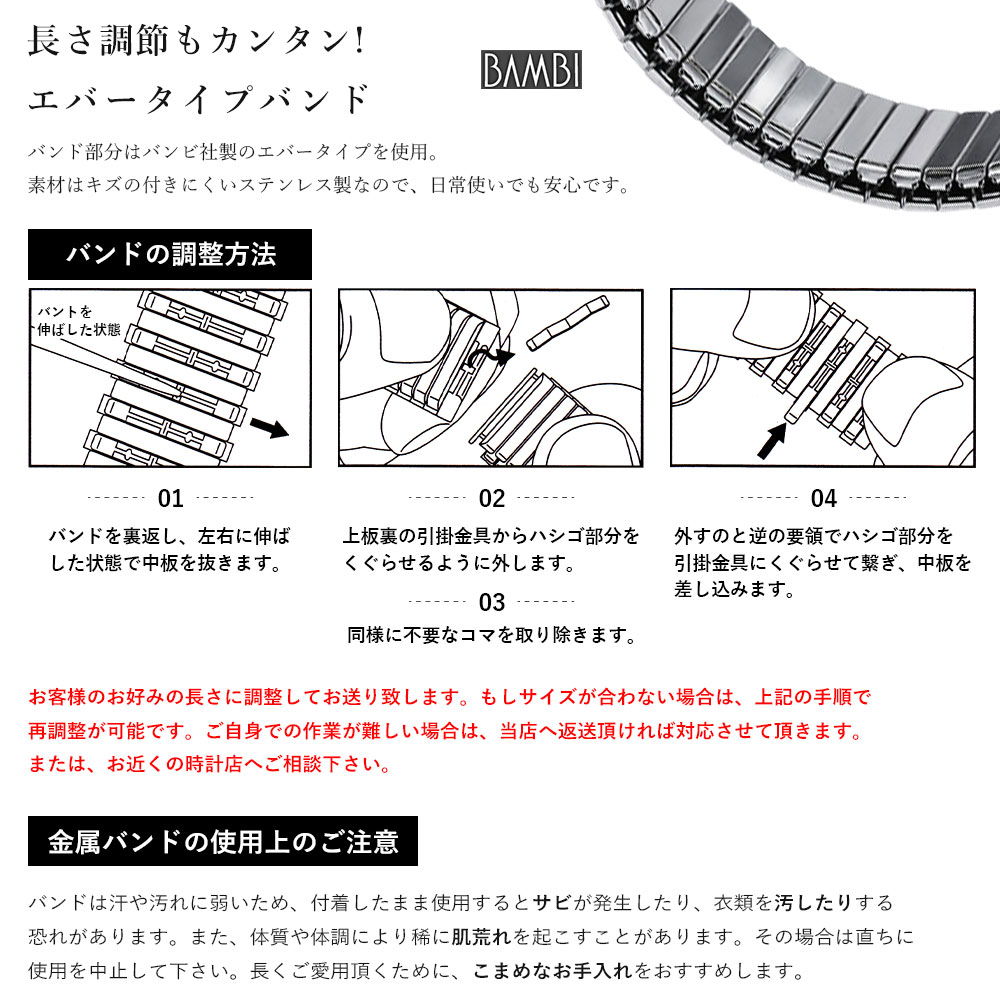 長さ調節もカンタン!
エバータイプバンド

BAMBI

バンド部分はバンビ社製のエバータイプを使用。
素材はキズの付きにくいステンレス製なので、日常使いでも安心です。

バンドの調整方法

バントを伸ばした状態

01

バンドを裏返し、左右に伸ばした状態で中板を抜きます。

02

上板裏の引掛金具からハシゴ部分をくぐらせるように外します。

03

同様に不要なコマを取り除きます。

04

外すのと逆の要領でハシゴ部分を引掛金具にくぐらせて繋ぎ、中板を差し込みます。

お客様のお好みの長さに調整してお送り致します。もしサイズが合わない場合は、上記の手順で再調整が可能です。ご自身での作業が難しい場合は、当店へ返送頂ければ対応させて頂きます。または、お近くの時計店へご相談下さい。

金属バンドの使用上のご注意

バンドは汗や汚れに弱いため、付着したまま使用するとサビが発生したり、衣類を汚したりする恐れがあります。また、体質や体調により稀に肌荒れを起こすことがあります。その場合は直ちに使用を中止して下さい。長くご愛用頂くために、こまめなお手入れをおすすめします。