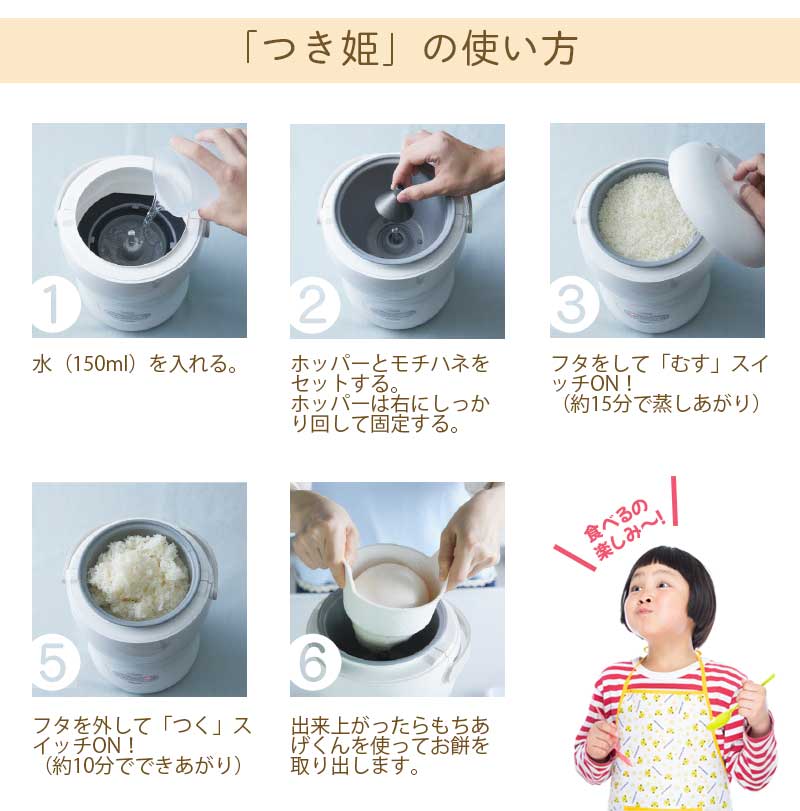 「つき姫」の使い方

1

水（150ml）を入れる。

2

ホッパーとモチハネをセットする。
ホッパーは右にしっかり回して固定する。

3

フタをして「むす」スイッチON！
（約15分で蒸しあがり）

5

フタを外して「つく」スイッチON！
（約10分でできあがり）

6

出来上がったらもちあげくんを使ってお餅を取り出します。

食べるの楽しみ〜！