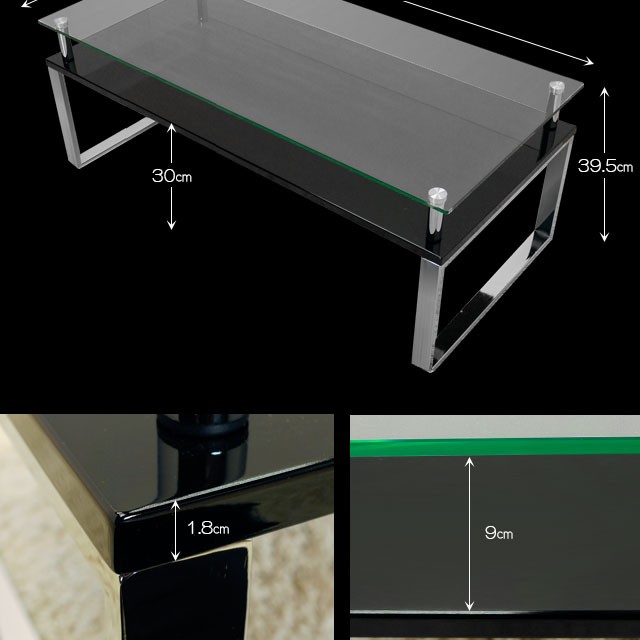 30cm

39.5cm

1.8cm

9cm