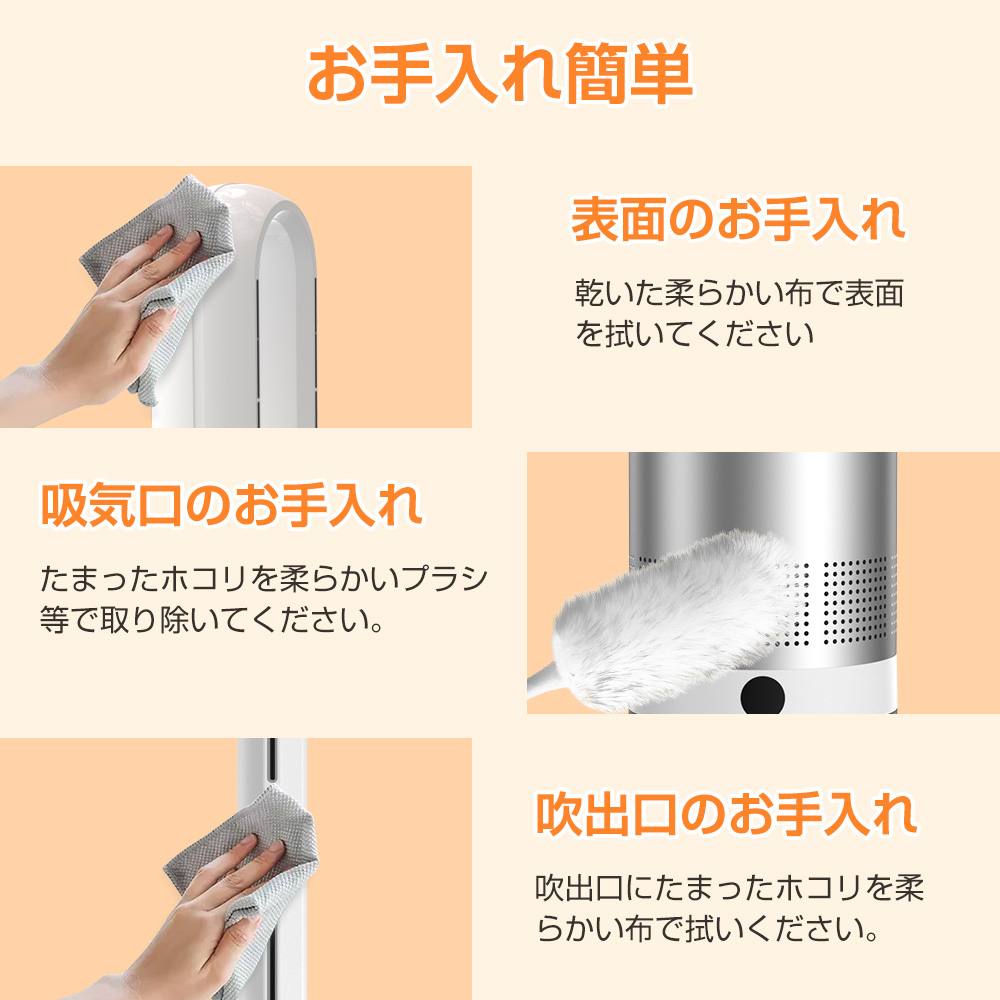 お手入れ簡単

表面のお手入れ

乾いた柔らかい布で表面を拭いてください

吸気口のお手入れ

たまったホコリを柔らかいプラシ等で取り除いてください。

吹出口のお手入れ

吹出口にたまったホコリを柔らかい布で拭いください。