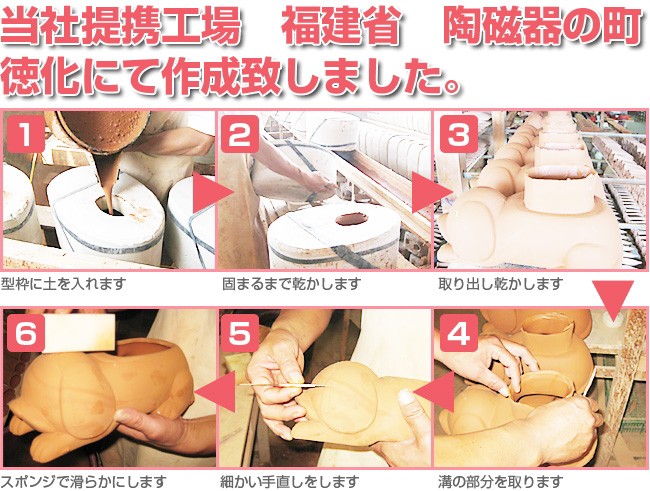 当社提携工場　福建省　陶磁器の町
徳化にて作成致しました。

1
型枠に土を入れます

2
固まるまで乾かします

3
取り出し乾かします

4
溝の部分を取ります

5
細かい手直しをします

6
スポンジで滑らかにします