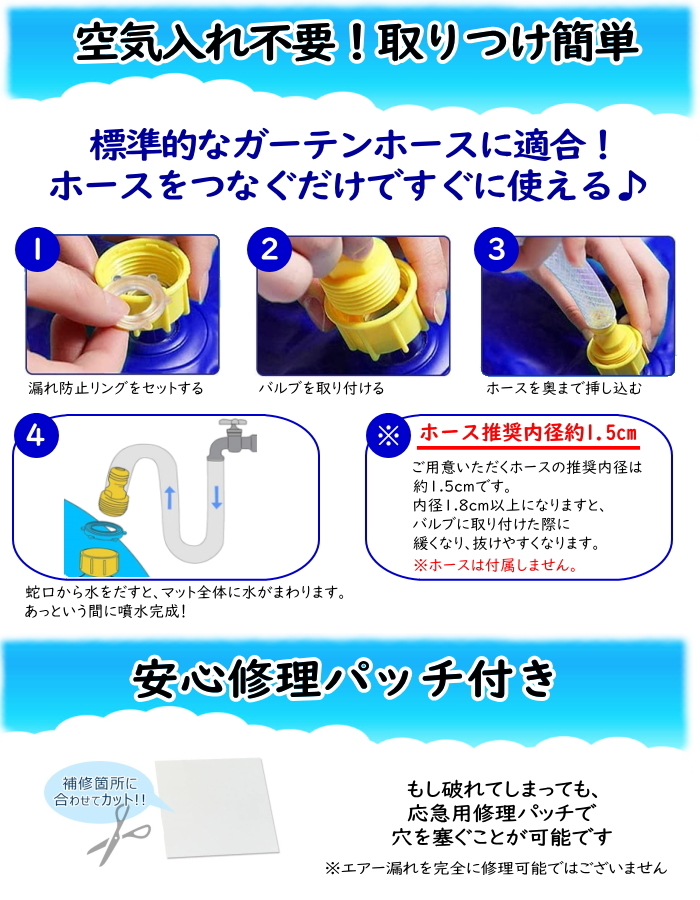 空気入れ不要！取りつけ簡単

標準的なガーテンホースに適合！
ホースをつなぐだけですぐに使える♪

1
漏れ防止リングをセットする

2
バルブを取り付ける

3
ホースを奥まで挿し込む

4
蛇口から水をだすと、マット全体に水がまわります。
あっという間に噴水完成！

※ ホース推奨内径約1.5cm
ご用意いただくホースの推奨内径は約1.5cmです。
内径1.8cm以上になりますと、バルブに取り付けた際に緩くなり、抜けやすくなります。
※ホースは付属しません。

安心修理パッチ付き

補修箇所に合わせてカット!!

もし破れてしまっても、
応急用修理パッチで
穴を塞ぐことが可能です

※エアー漏れを完全に修理可能ではございません