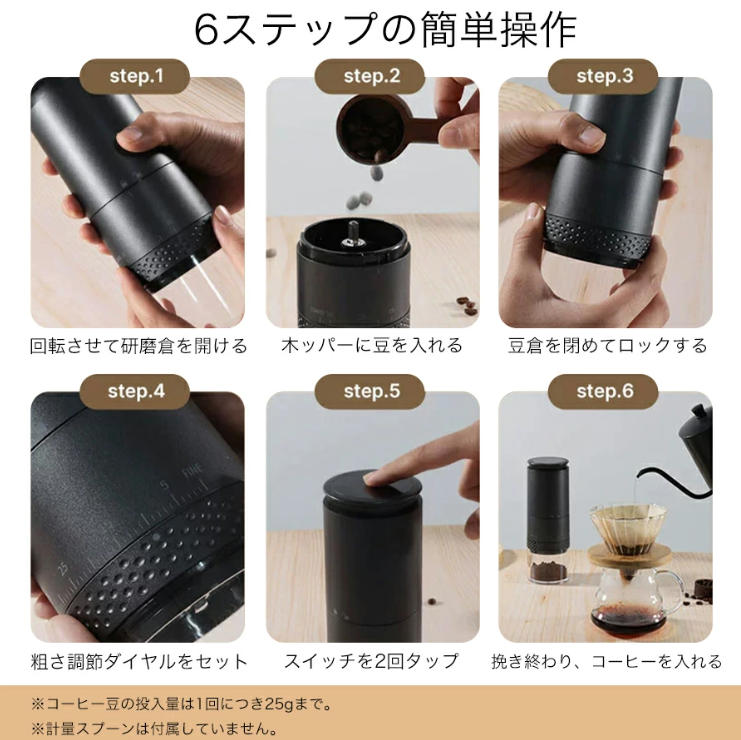 6ステップの簡単操作

step.1

回転させて研磨倉を開ける

step.2

木ッパーに豆を入れる

step.3

豆倉を閉めてロックする

step.4

5 FINE

25

粗さ調節ダイヤルをセット

step.5

スイッチを2回タップ

step.6

挽き終わり、コーヒーを入れる

※コーヒー豆の投入量は1回につき25gまで。
※計量スプーンは付属していません。