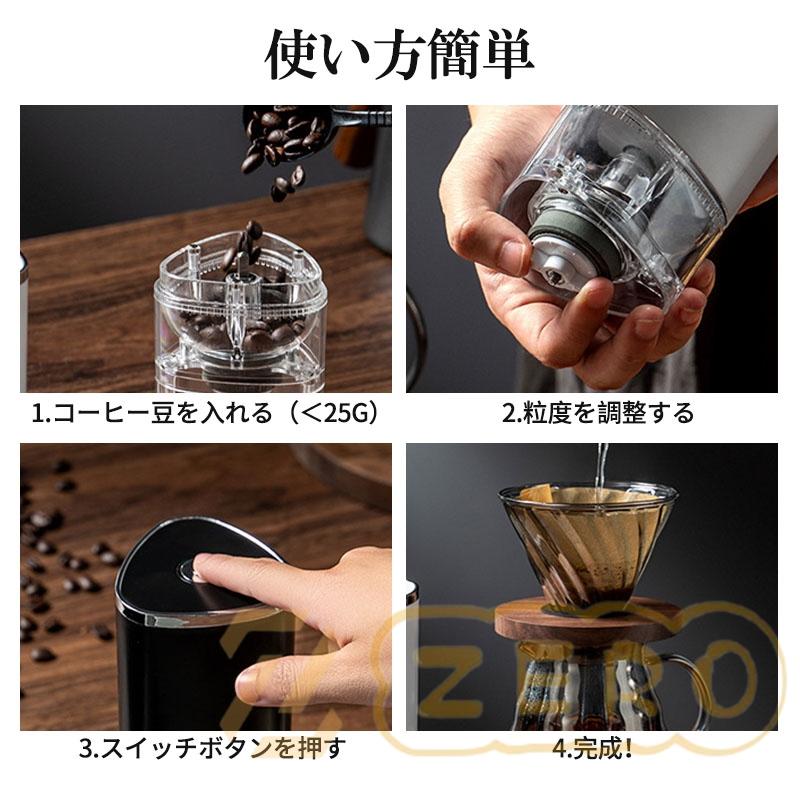 使い方簡単

1.コーヒー豆を入れる（＜25G）

2.粒度を調整する

3.スイッチボタンを押す

4.完成！

ZERO