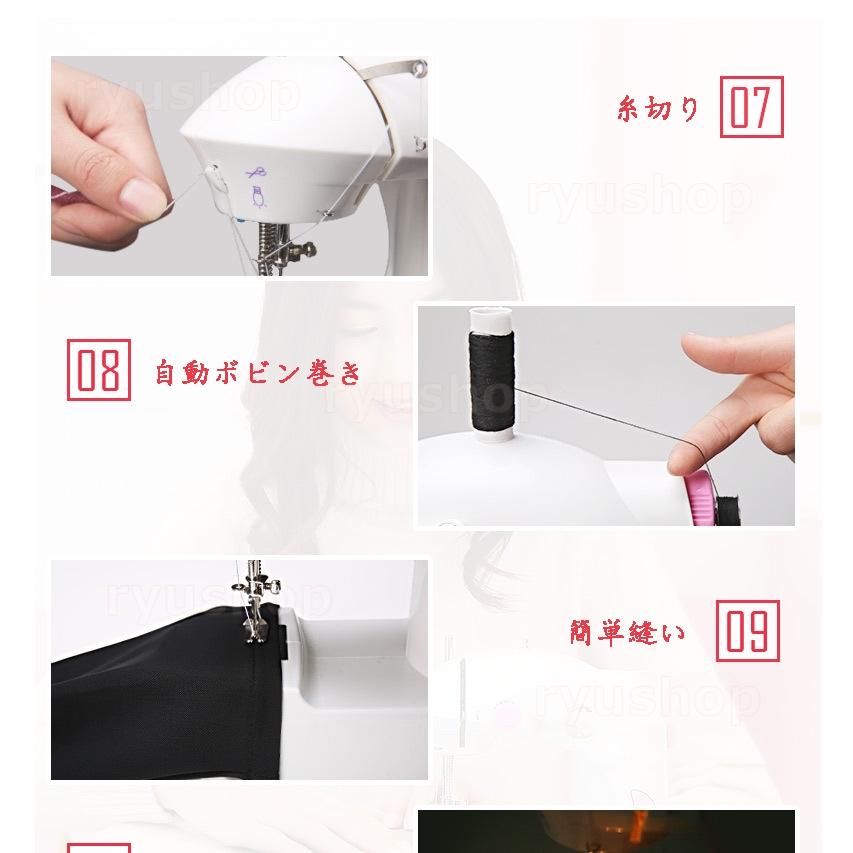 ryushop

糸切り 07

ryushop

08 自動ボビン巻き

ryushop

ryushop

簡単縫い 09

ryushop