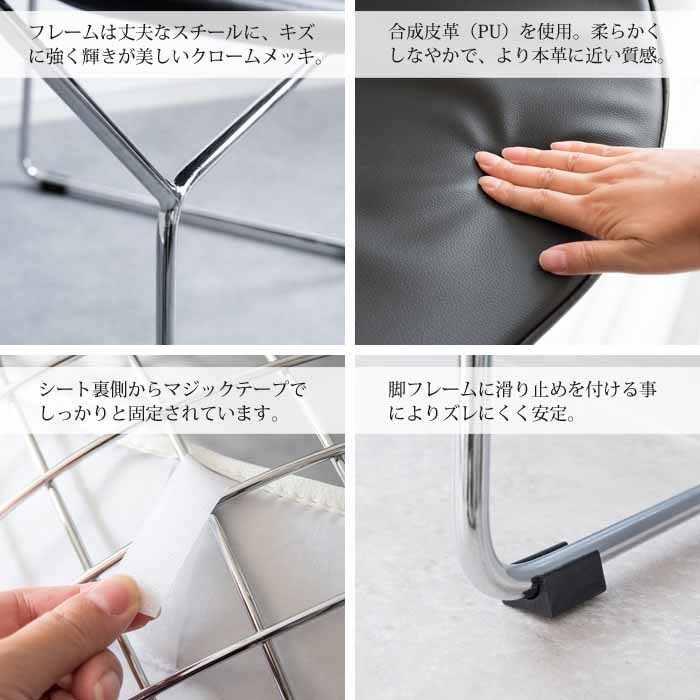 フレームは丈夫なスチールに、キズに強く輝きが美しいクロームメッキ。

合成皮革（PU）を使用。柔らかくしなやかで、より本革に近い質感。

シート裏側からマジックテープでしっかりと固定されています。

脚フレームに滑り止めを付ける事によりズレにくく安定。