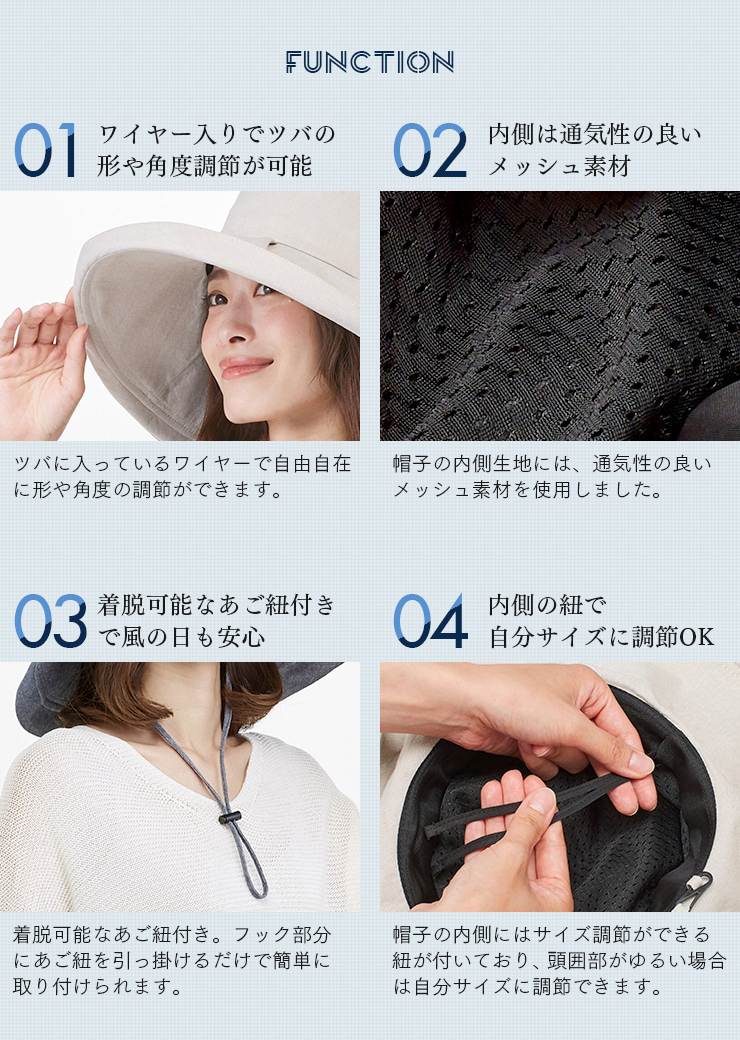 FUNCTION

01 ワイヤー入りでツバの形や角度調節が可能

ツバに入っているワイヤーで自由自在に形や角度の調節ができます。

02 内側は通気性の良いメッシュ素材

帽子の内側生地には、通気性の良いメッシュ素材を使用しました。

03 着脱可能なあご紐付きで風の日も安心

着脱可能なあご紐付き。フック部分にあご紐を引っ掛けるだけで簡単に取り付けられます。

04 内側の紐で自分サイズに調節OK

帽子の内側にはサイズ調節ができる紐が付いており、頭囲部がゆるい場合は自分サイズに調節できます。