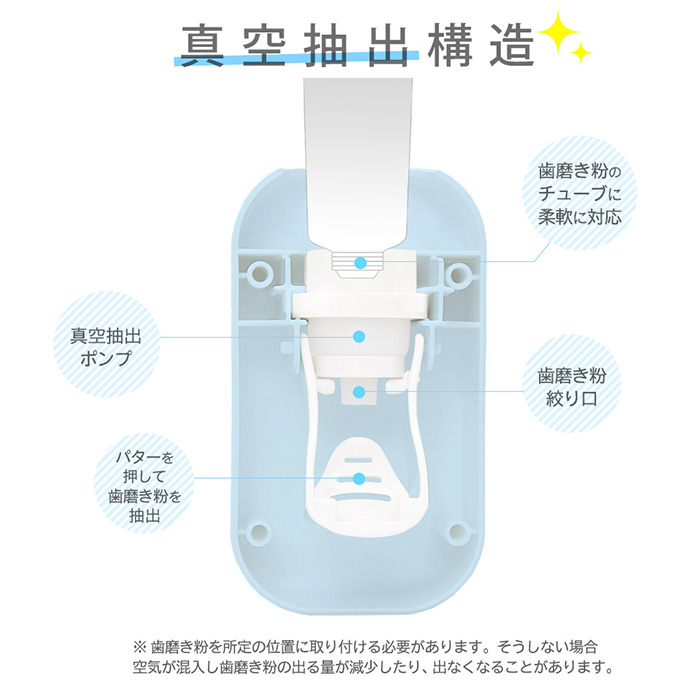 真空抽出構造

歯磨き粉のチューブに柔軟に対応

真空抽出ポンプ

歯磨き粉絞り口

パターを押して歯磨き粉を抽出

※ 歯磨き粉を所定の位置に取り付ける必要があります。そうしない場合空気が混入し歯磨き粉の出る量が減少したり、出なくなることがあります。