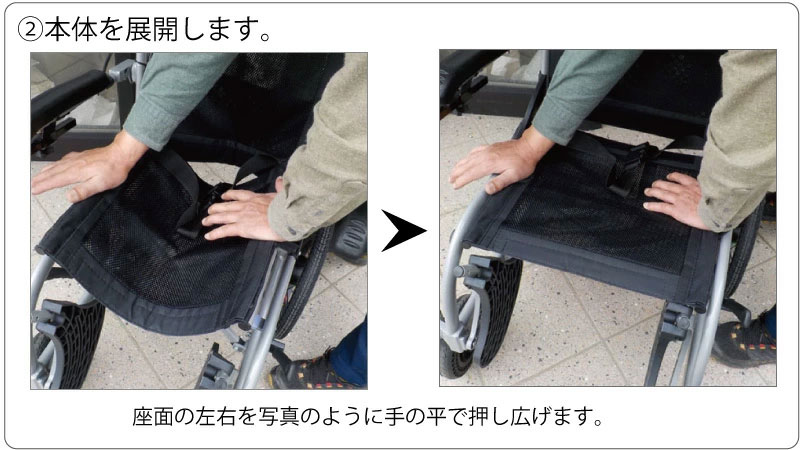 ②本体を展開します。

座面の左右を写真のように手の平で押し広げます。