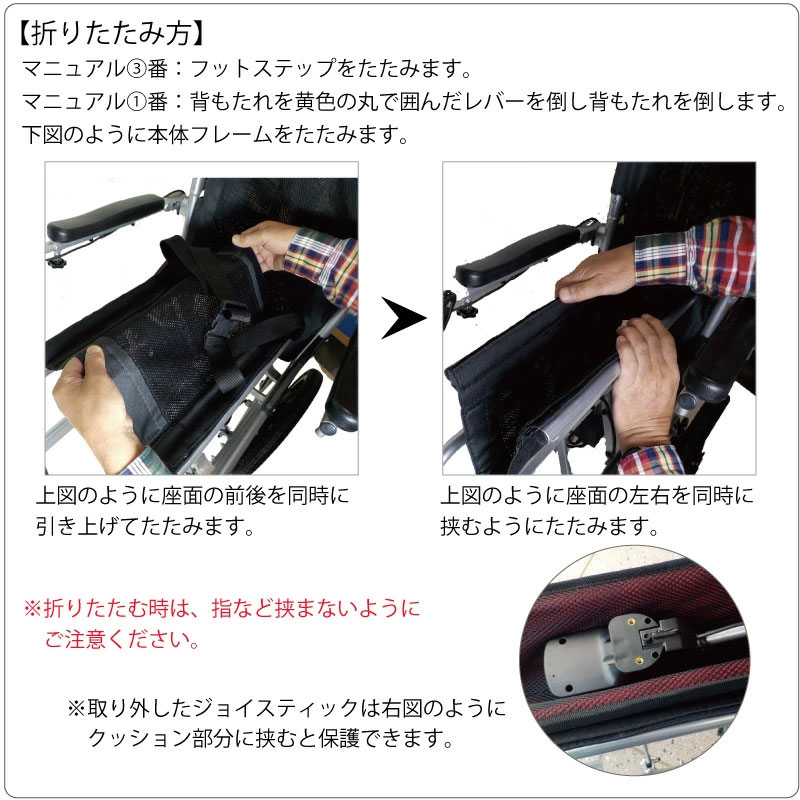 【折りたたみ方】
マニュアル③番：フットステップをたたみます。
マニュアル①番：背もたれを黄色の丸で囲んだレバーを倒し背もたれを倒します。
下図のように本体フレームをたたみます。

上図のように座面の前後を同時に引き上げてたたみます。

上図のように座面の左右を同時に挟むようにたたみます。

※折りたたむ時は、指など挟まないようにご注意ください。

※取り外したジョイスティックは右図のようにクッション部分に挟むと保護できます。