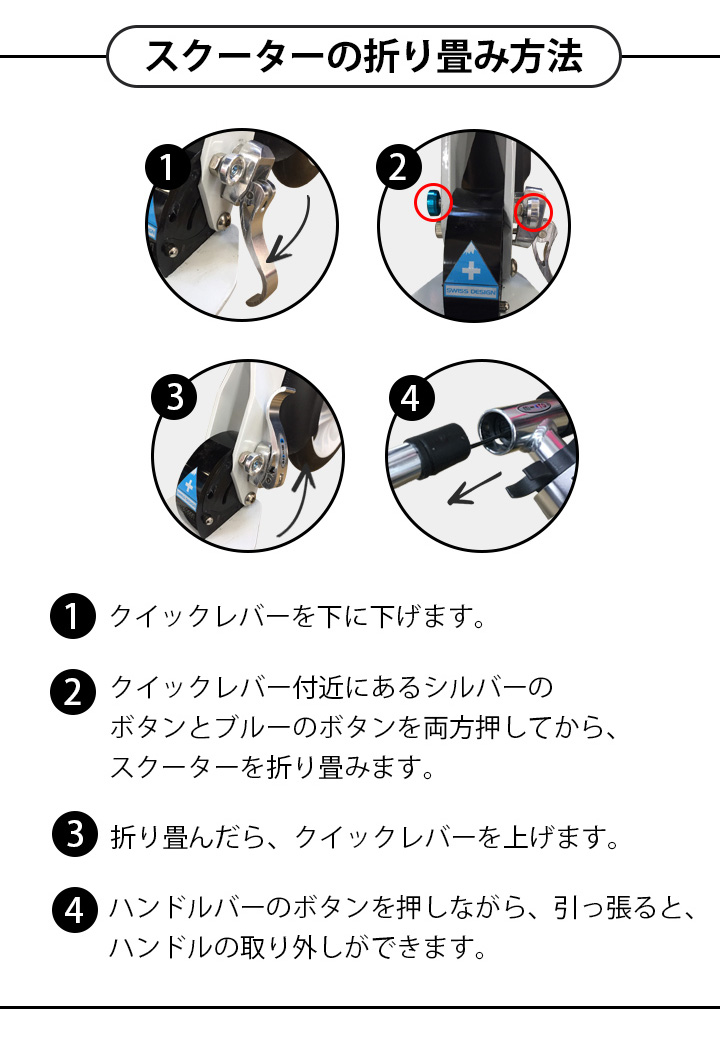 スクーターの折り畳み方法

1

2

SWISS DESIGN

3

4

1 クイックレバーを下に下げます。

2 クイックレバー付近にあるシルバーのボタンとブルーのボタンを両方押してから、スクーターを折り畳みます。

3 折り畳んだら、クイックレバーを上げます。

4 ハンドルバーのボタンを押しながら、引っ張ると、ハンドルの取り外しができます。