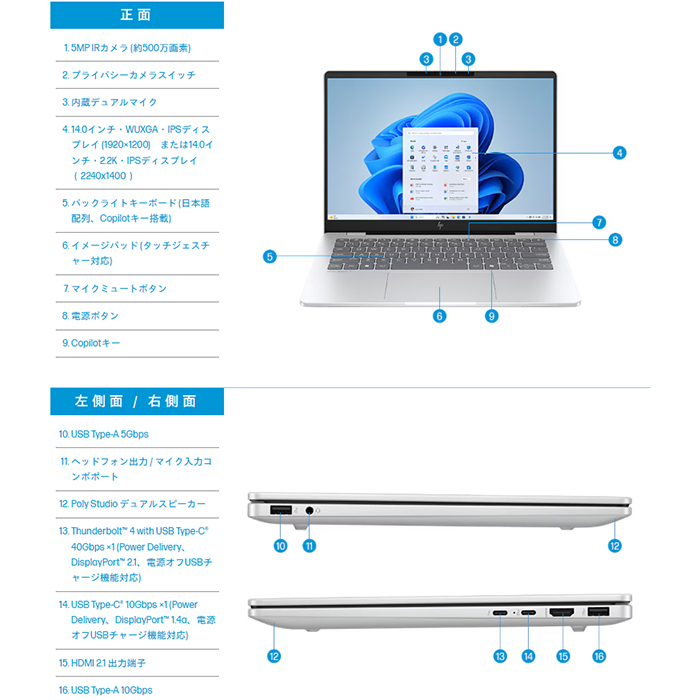 正面

1. 5MP IRカメラ (約500万画素)

2. プライバシーカメラスイッチ

3. 内蔵デュアルマイク

4. 14.0インチ・WUXGA・IPSディスプレイ (1920×1200) または14.0インチ・2.2K・IPSディスプレイ ( 2240x1400 )

5. バックライトキーボード (日本語配列、Copilotキー搭載)

6. イメージパッド (タッチジェスチャー対応)

7. マイクミュートボタン

8. 電源ボタン

9. Copilotキー

1 2 3 3 4 7 8 5 6 9

左側面 / 右側面

10. USB Type-A 5Gbps

11. ヘッドフォン出力 / マイク入力コンボポート

12. Poly Studio デュアルスピーカー

13. Thunderbolt™ 4 with USB Type-C® 40Gbps ×1 (Power Delivery、DisplayPort™ 2.1、電源オフUSBチャージ機能対応)

14. USB Type-C® 10Gbps ×1 (Power Delivery、DisplayPort™ 1.4a、電源オフUSBチャージ機能対応)

15. HDMI 2.1 出力端子

16. USB Type-A 10Gbps

10 11 12 12 13 14 15 16