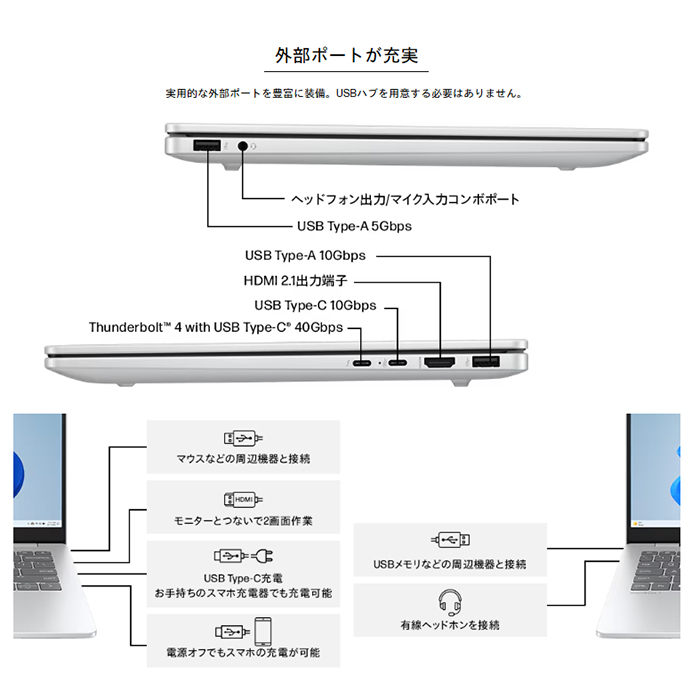 外部ポートが充実

実用的な外部ポートを豊富に装備。USBハブを用意する必要はありません。

ヘッドフォン出力/マイク入力コンボポート

USB Type-A 5Gbps

USB Type-A 10Gbps

HDMI 2.1出力端子

USB Type-C 10Gbps

Thunderbolt™ 4 with USB Type-C® 40Gbps

マウスなどの周辺機器と接続

HDMI

モニターとつないで2画面作業

USB Type-C充電
お手持ちのスマホ充電器でも充電可能

電源オフでもスマホの充電が可能

USBメモリなどの周辺機器と接続

有線ヘッドホンを接続