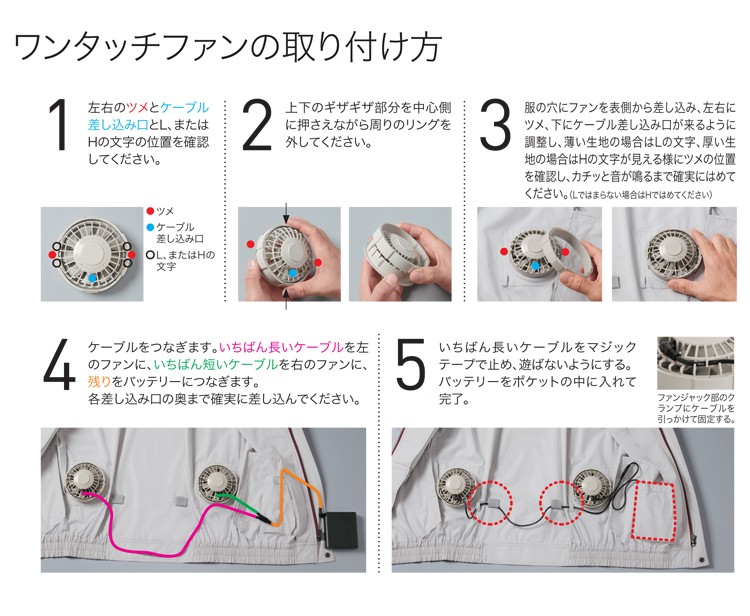 ワンタッチファンの取り付け方

1
左右のツメとケーブル差し込み口とL、またはHの文字の位置を確認してください。

ツメ
ケーブル差し込み口
L、またはHの文字

2
上下のギザギザ部分を中心側に押さえながら周りのリングを外してください。

3
服の穴にファンを表側から差し込み、左右にツメ、下にケーブル差し込み口が来るように調整し、薄い生地の場合はLの文字、厚い生地の場合はHの文字が見える様にツメの位置を確認し、カチッと音が鳴るまで確実にはめてください。(Lではまらない場合はHではめてください)

4
ケーブルをつなぎます。いちばん長いケーブルを左のファンに、いちばん短いケーブルを右のファンに、残りをバッテリーにつなぎます。
各差し込み口の奥まで確実に差し込んでください。

5
いちばん長いケーブルをマジックテープで止め、遊ばないようにする。
バッテリーをポケットの中に入れて完了。

ファンジャック部のクランプにケーブルを引っかけて固定する。