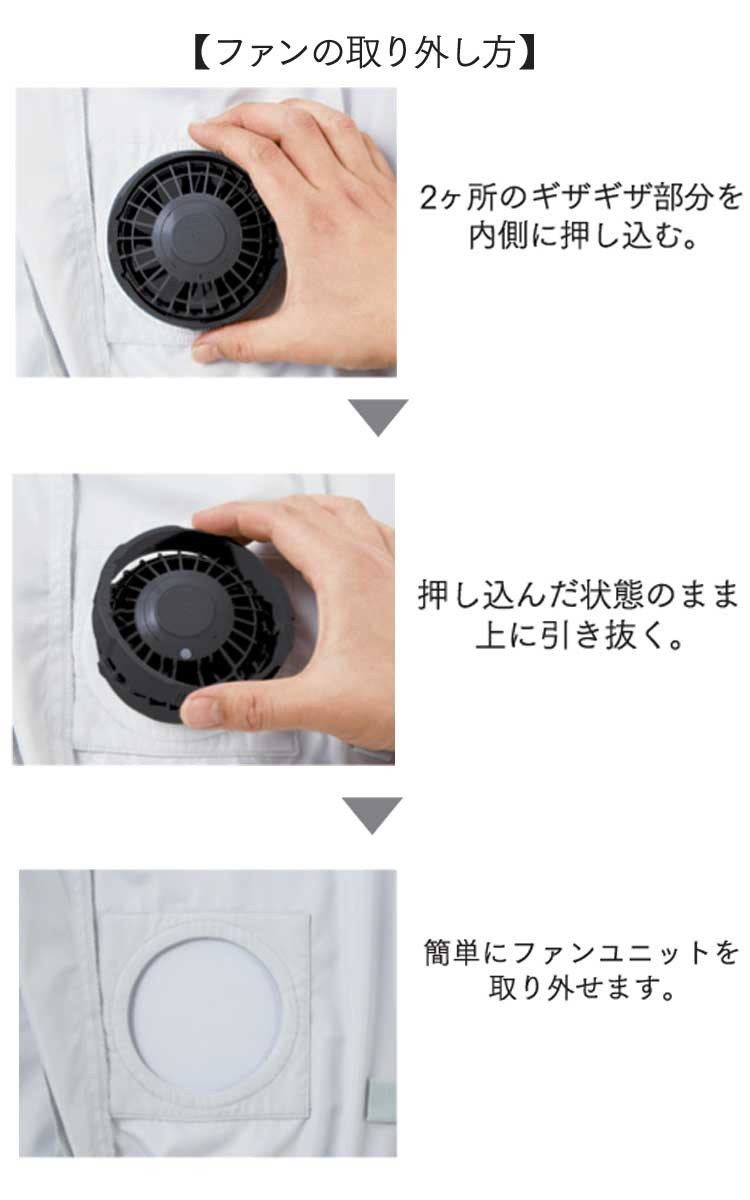 【ファンの取り外し方】

2ヶ所のギザギザ部分を内側に押し込む。

押し込んだ状態のまま上に引き抜く。

簡単にファンユニットを取り外せます。