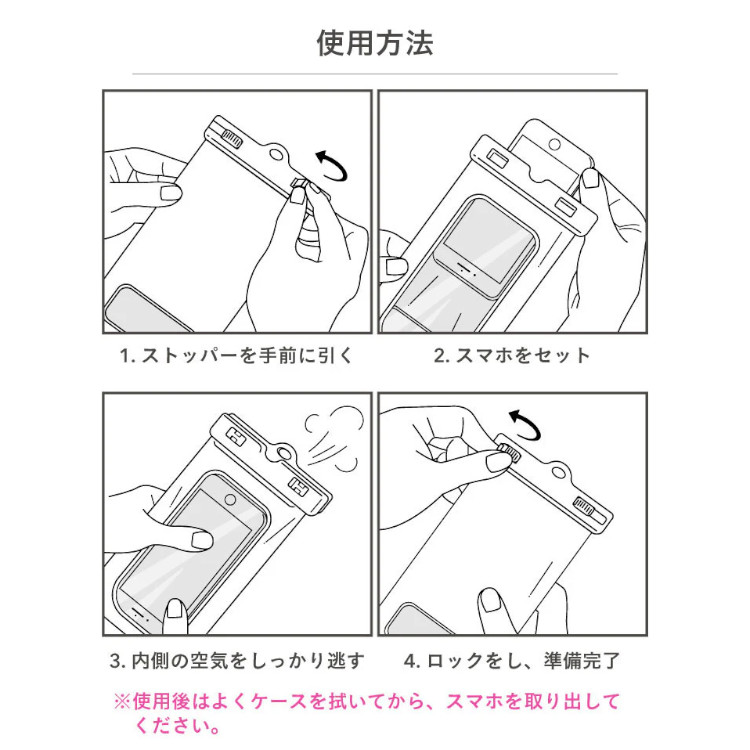 使用方法

1. ストッパーを手前に引く

2. スマホをセット

3. 内側の空気をしっかり逃す

4. ロックをし、準備完了

※使用後はよくケースを拭いてから、スマホを取り出してください。