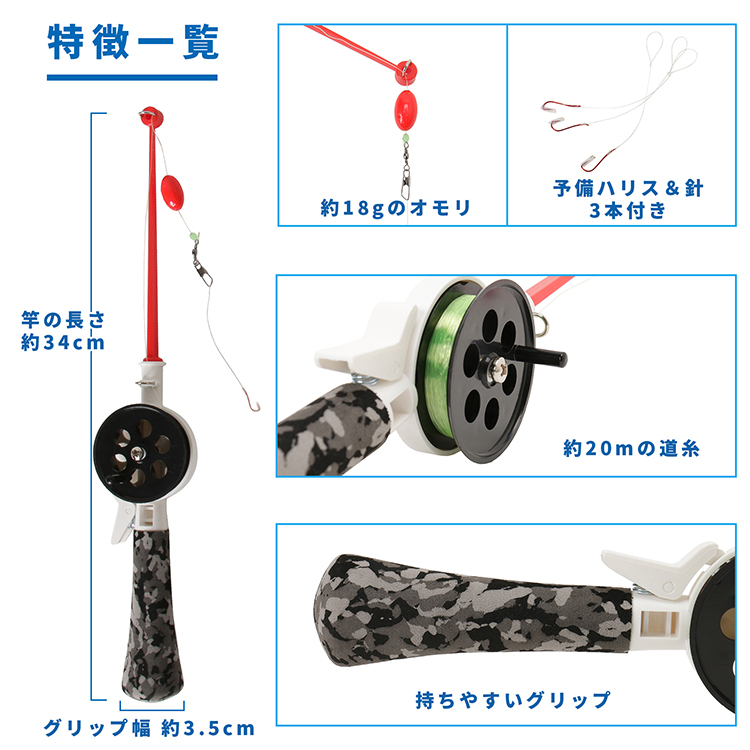 特徴一覧

竿の長さ
約34cm

グリップ幅 約3.5cm

約18gのオモリ

予備ハリス＆針
3本付き

約20mの道糸

持ちやすいグリップ