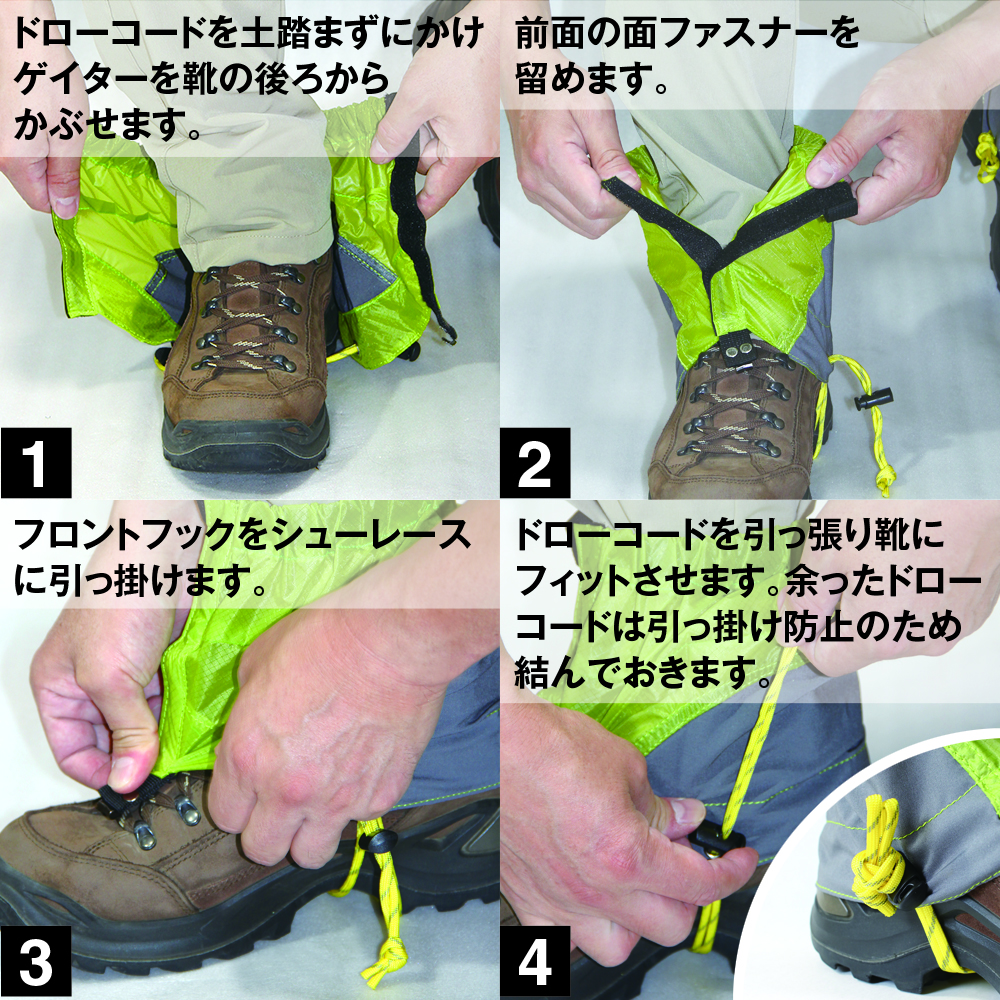 ドローコードを土踏まずにかけゲイターを靴の後ろからかぶせます。

1

前面の面ファスナーを留めます。

2

フロントフックをシューレースに引っ掛けます。

3

ドローコードを引っ張り靴にフィットさせます。余ったドローコードは引っ掛け防止のため結んでおきます。

4