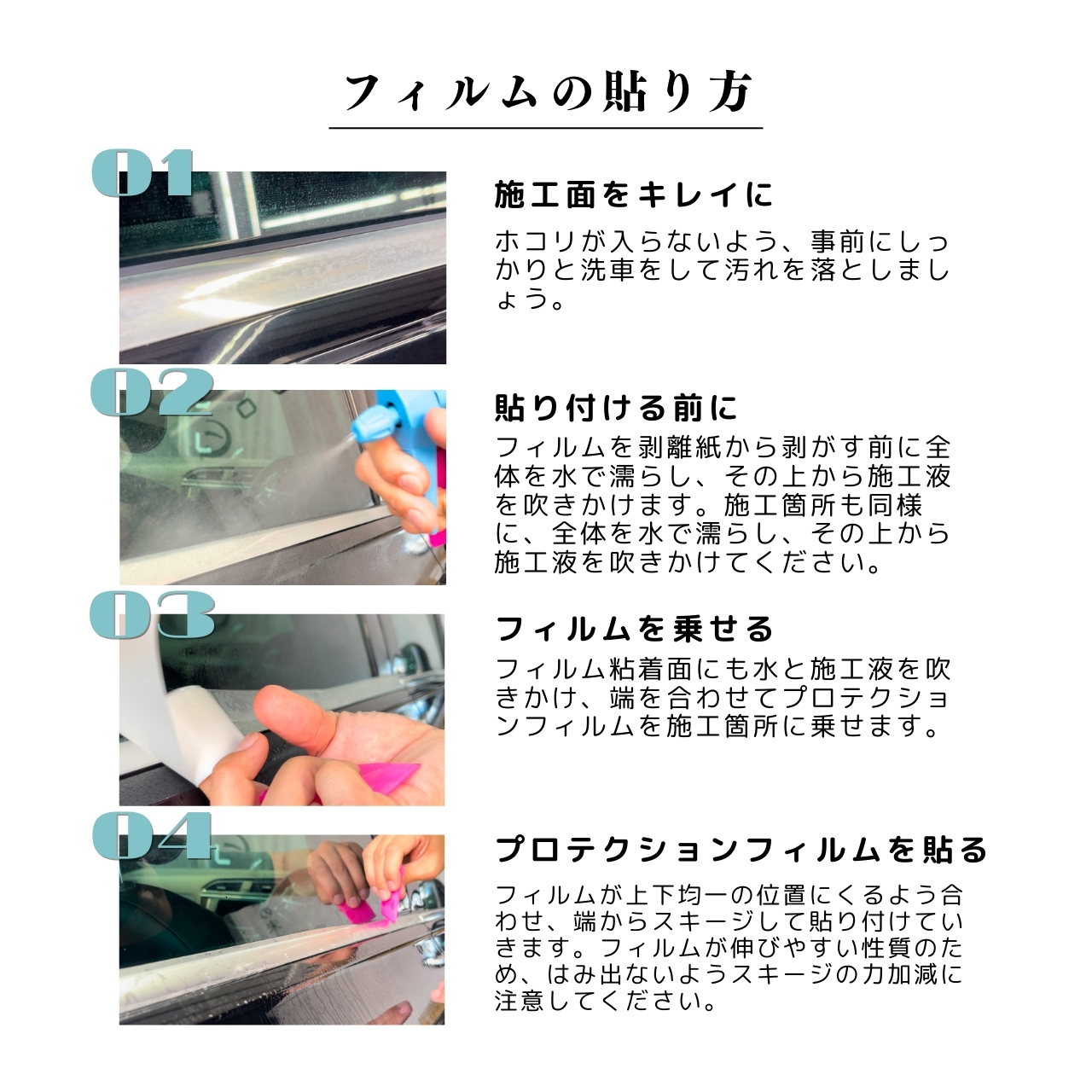 フィルムの貼り方

01

施工面をキレイに

ホコリが入らないよう、事前にしっかりと洗車をして汚れを落としましょう。

02

貼り付ける前に

フィルムを剥離紙から剥がす前に全体を水で濡らし、その上から施工液を吹きかけます。施工箇所も同様に、全体を水で濡らし、その上から施工液を吹きかけてください。

03

フィルムを乗せる

フィルム粘着面にも水と施工液を吹きかけ、端を合わせてプロテクションフィルムを施工箇所に乗せます。

04

プロテクションフィルムを貼る

フィルムが上下均一の位置にくるよう合わせ、端からスキージして貼り付けていきます。フィルムが伸びやすい性質のため、はみ出ないようスキージの力加減に注意してください。