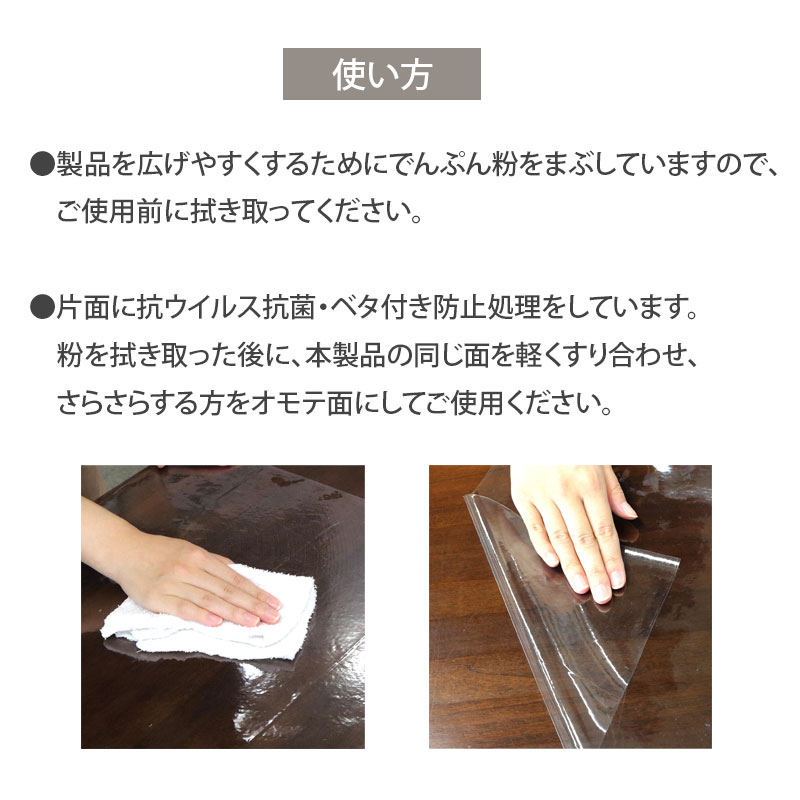 使い方

●製品を広げやすくするためにでんぷん粉をまぶしていますので、ご使用前に拭き取ってください。

●片面に抗ウイルス抗菌・ベタ付き防止処理をしています。粉を拭き取った後に、本製品の同じ面を軽くすり合わせ、さらさらする方をオモテ面にしてご使用ください。