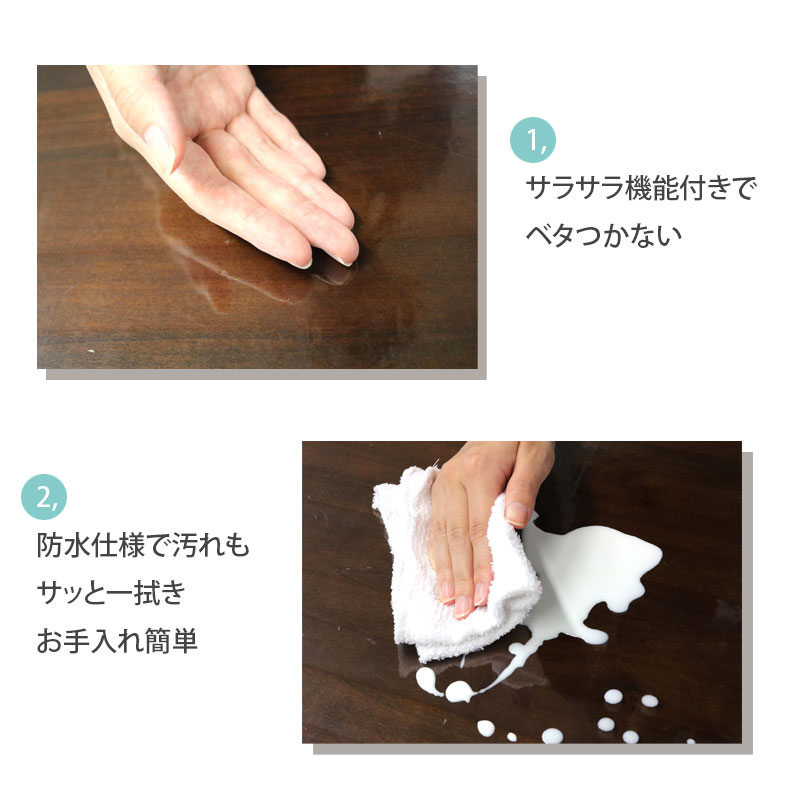 1,

サラサラ機能付きで
ベタつかない

2,

防水仕様で汚れも
サッと一拭き
お手入れ簡単