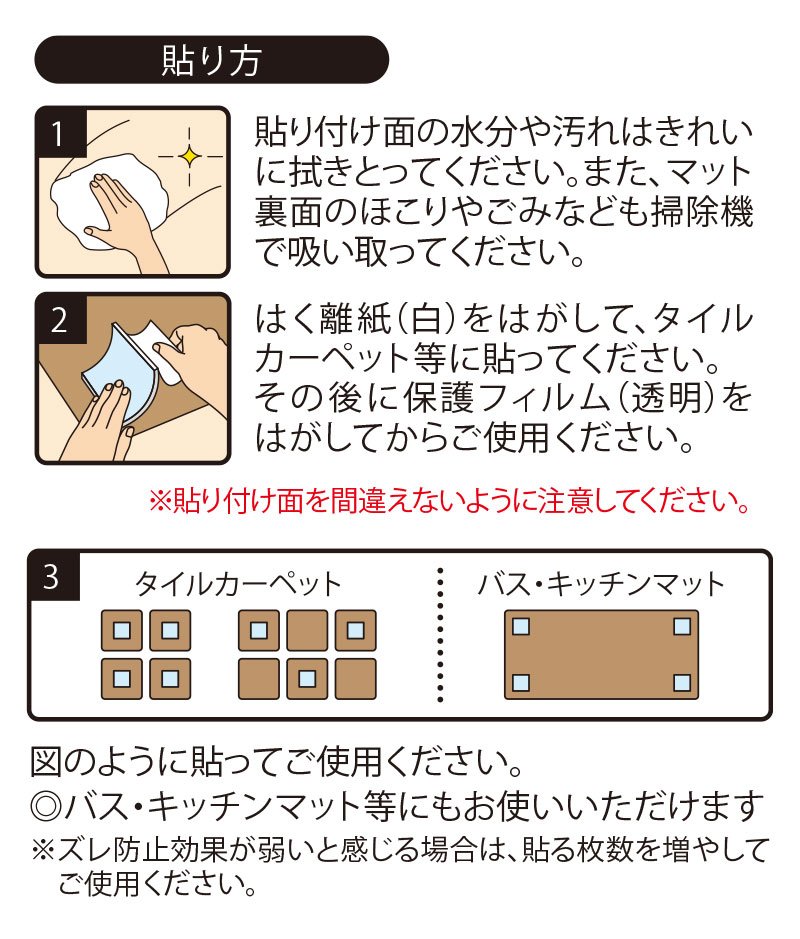 貼り方

1

貼り付け面の水分や汚れはきれいに拭きとってください。また、マット裏面のほこりやごみなども掃除機で吸い取ってください。

2

はく離紙(白)をはがして、タイルカーペット等に貼ってください。その後に保護フィルム(透明)をはがしてからご使用ください。

※貼り付け面を間違えないように注意してください。

3

タイルカーペット

バス・キッチンマット

図のように貼ってご使用ください。
◎バス・キッチンマット等にもお使いいただけます
※ズレ防止効果が弱いと感じる場合は、貼る枚数を増やしてご使用ください。