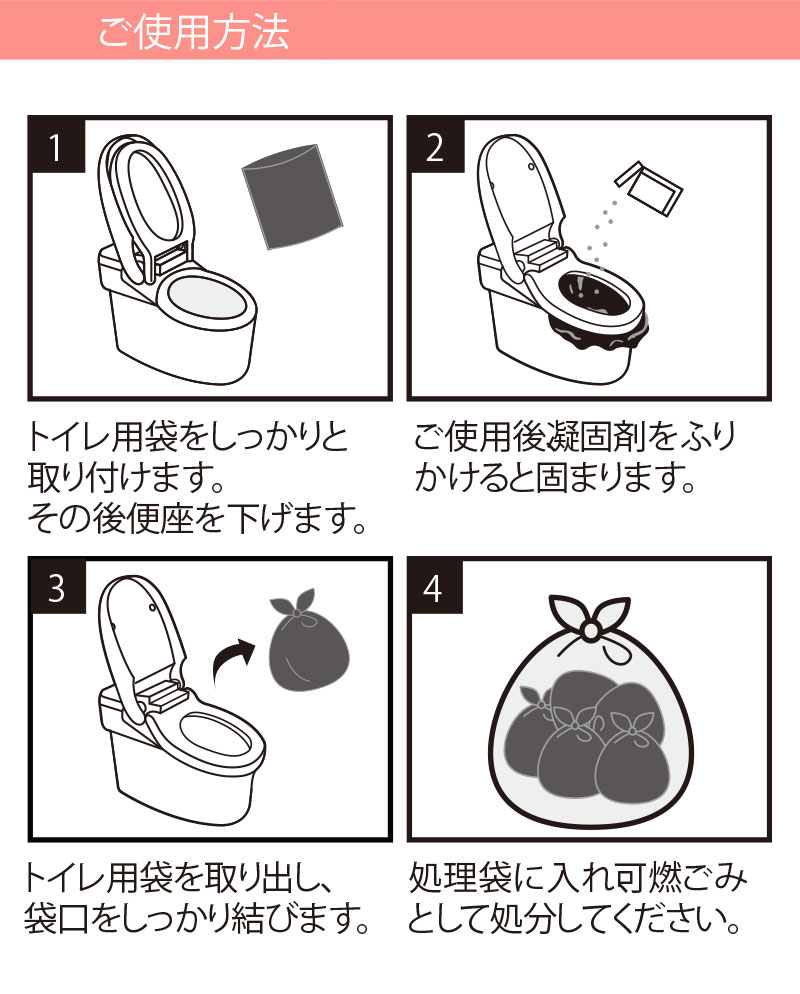 ご使用方法

1

トイレ用袋をしっかりと取り付けます。
その後便座を下げます。

2

ご使用後凝固剤をふりかけると固まります。

3

トイレ用袋を取り出し、袋口をしっかり結びます。

4

処理袋に入れ可燃ごみとして処分してください。